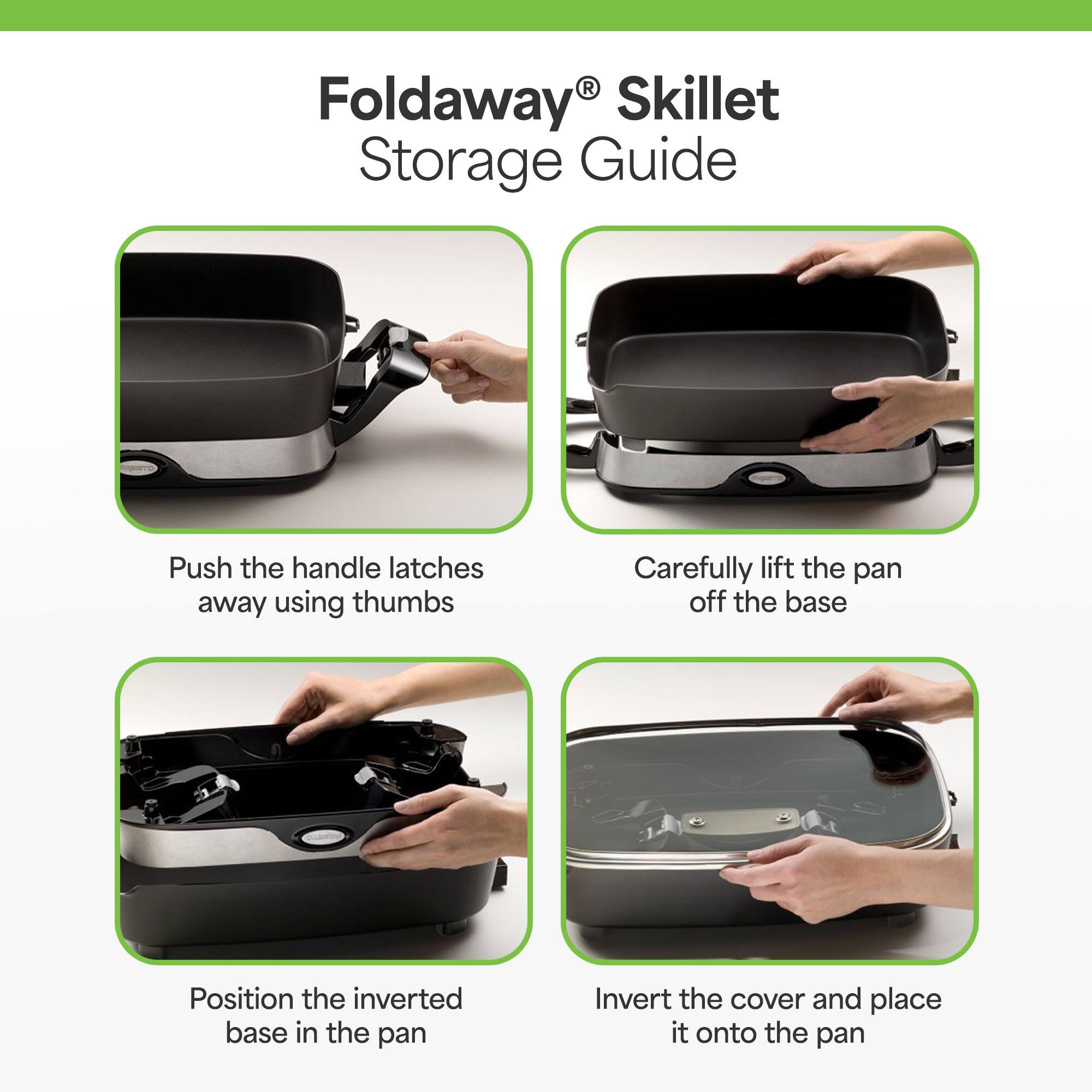 Foldaway® Skillet
Storage Guide

Push the handle latches away using thumbs

Carefully lift the pan off the base

Position the inverted base in the pan

Invert the cover and place it onto the pan