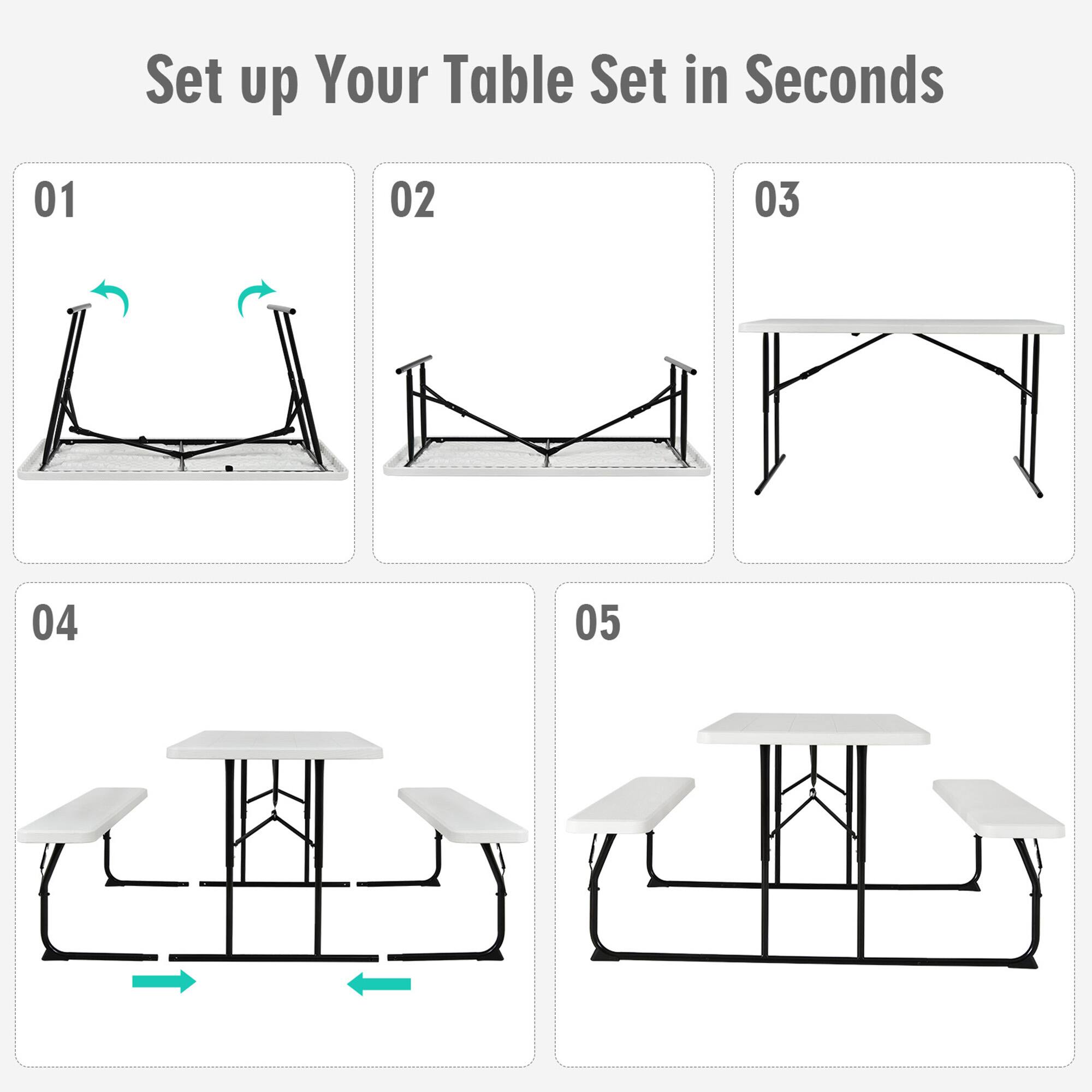 Set up Your Table Set in Seconds

01

02

03

04

05