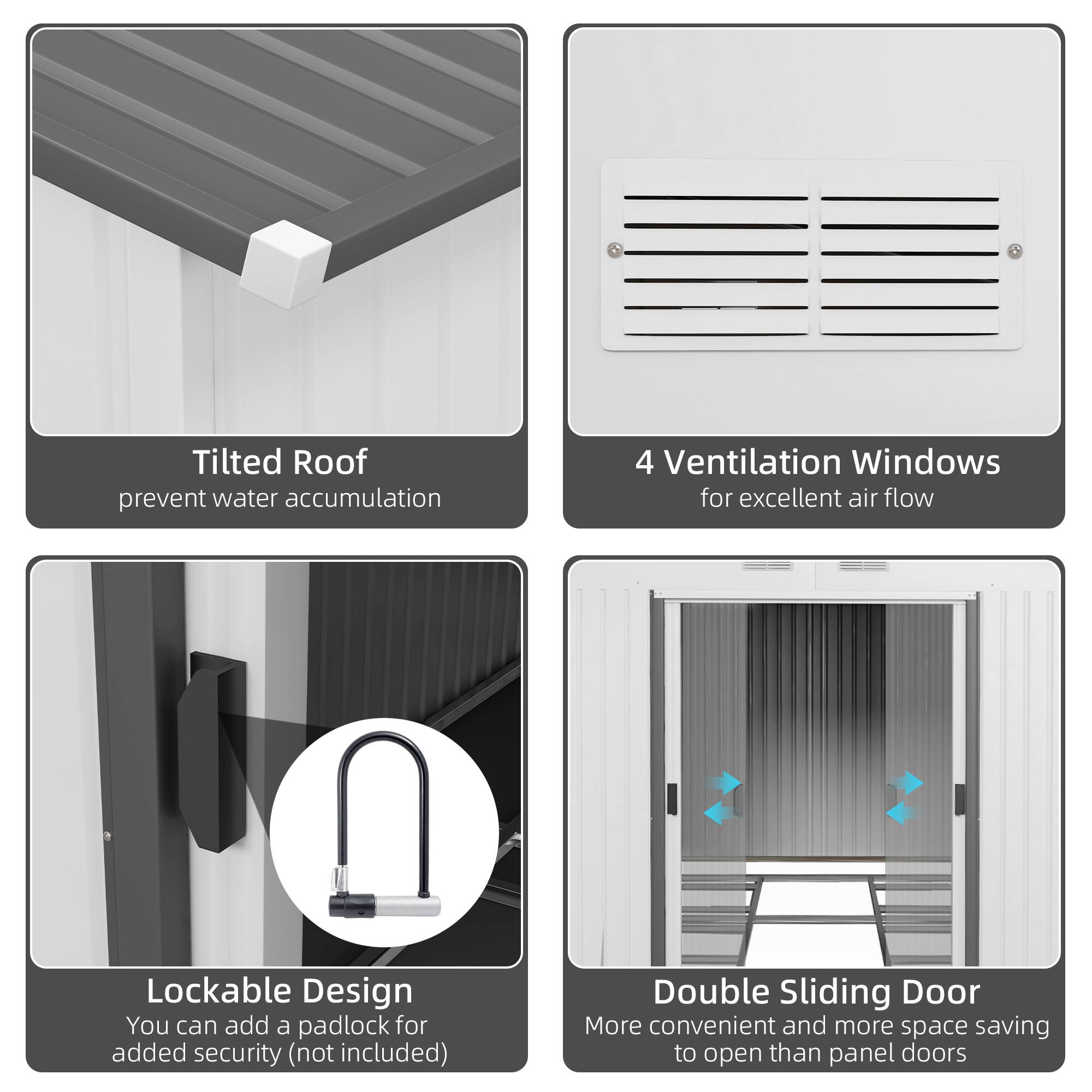 Tilted Roof
prevent water accumulation

4 Ventilation Windows
for excellent air flow

Lockable Design
You can add a padlock for added security (not included)

Double Sliding Door
More convenient and more space saving to open than panel doors