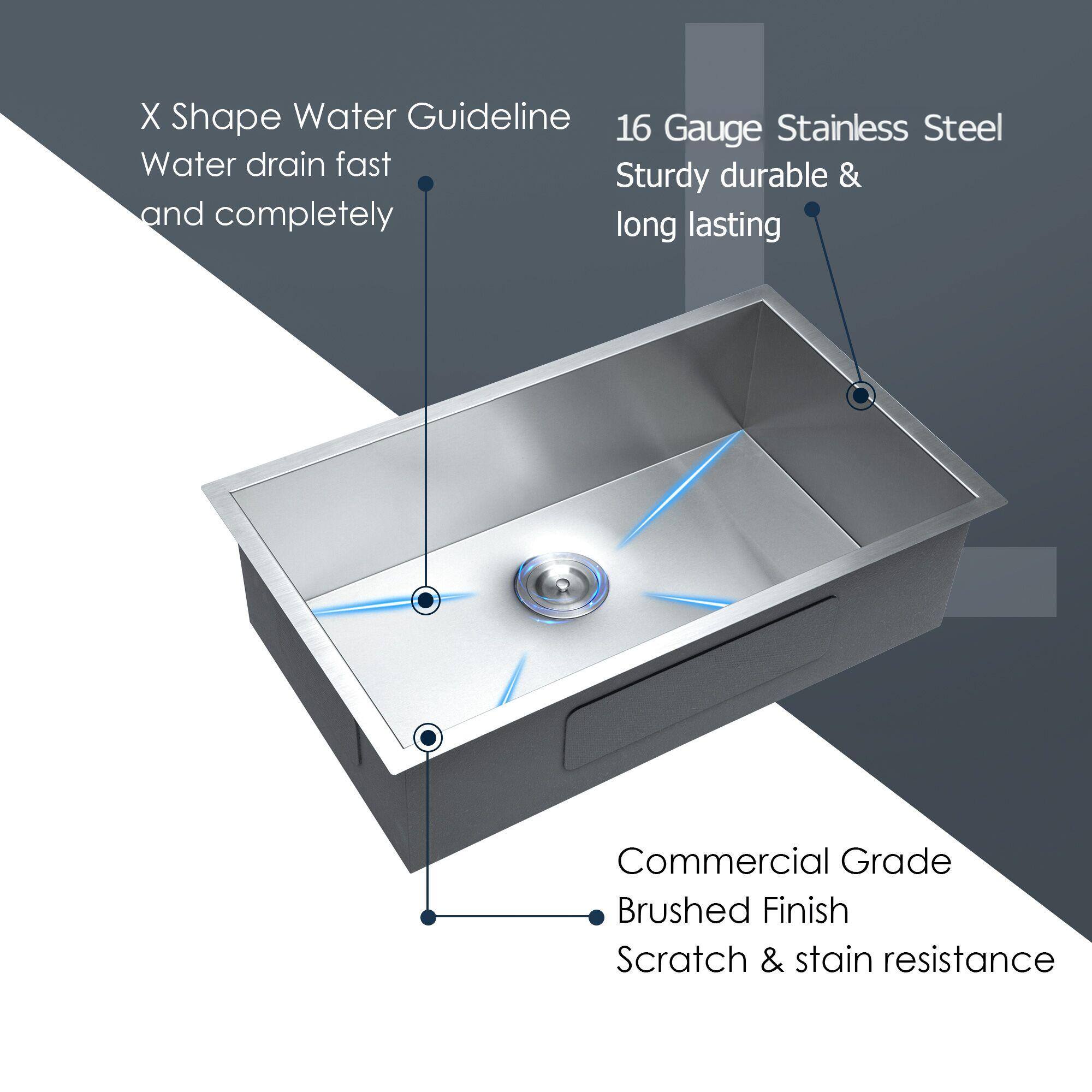 X Shape Water Guideline
Water drain fast
and completely

16 Gauge Stainless Steel
Sturdy durable &
long lasting

Commercial Grade
Brushed Finish
Scratch & stain resistance