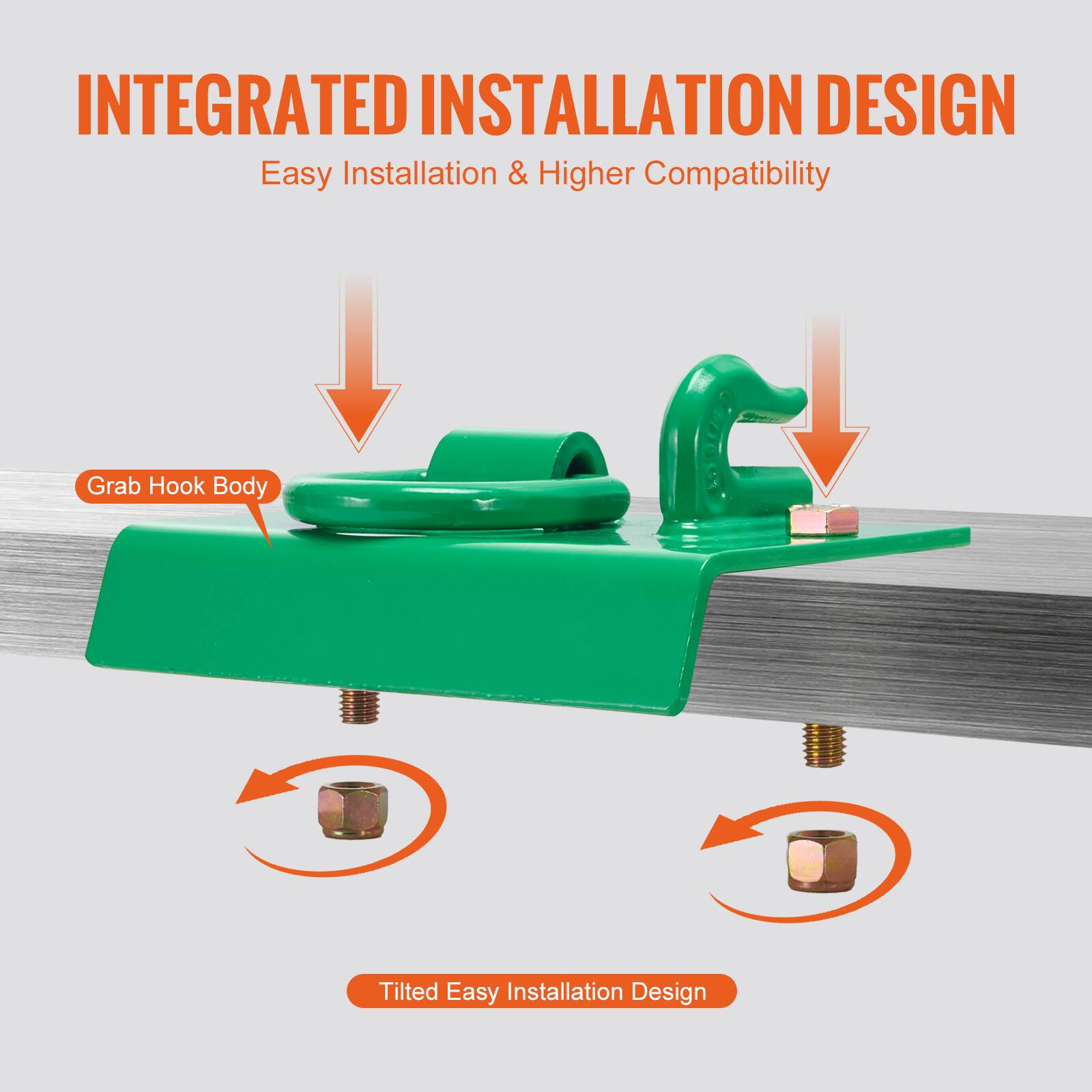 INTEGRATED INSTALLATION DESIGN

Easy Installation & Higher Compatibility

Grab Hook Body

Tilted Easy Installation Design