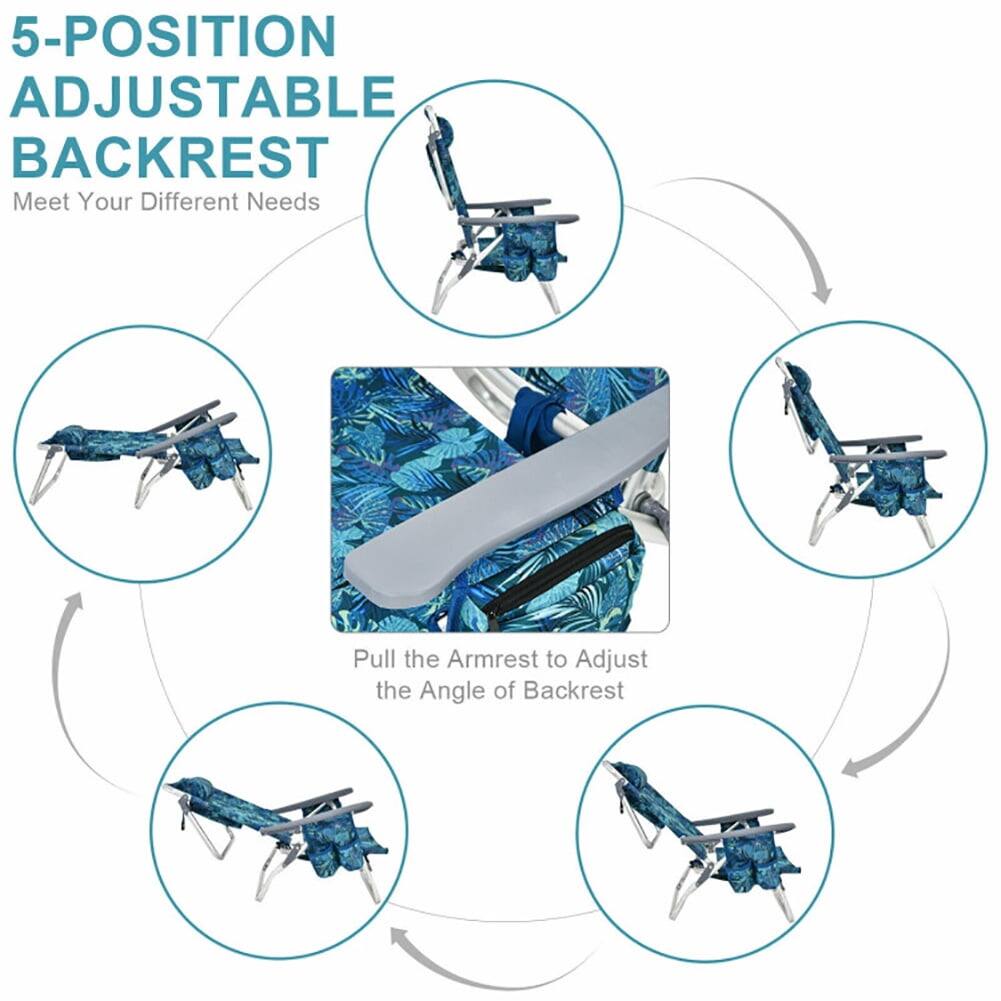 5-POSITION ADJUSTABLE BACKREST
Meet Your Different Needs

Pull the Armrest to Adjust the Angle of Backrest