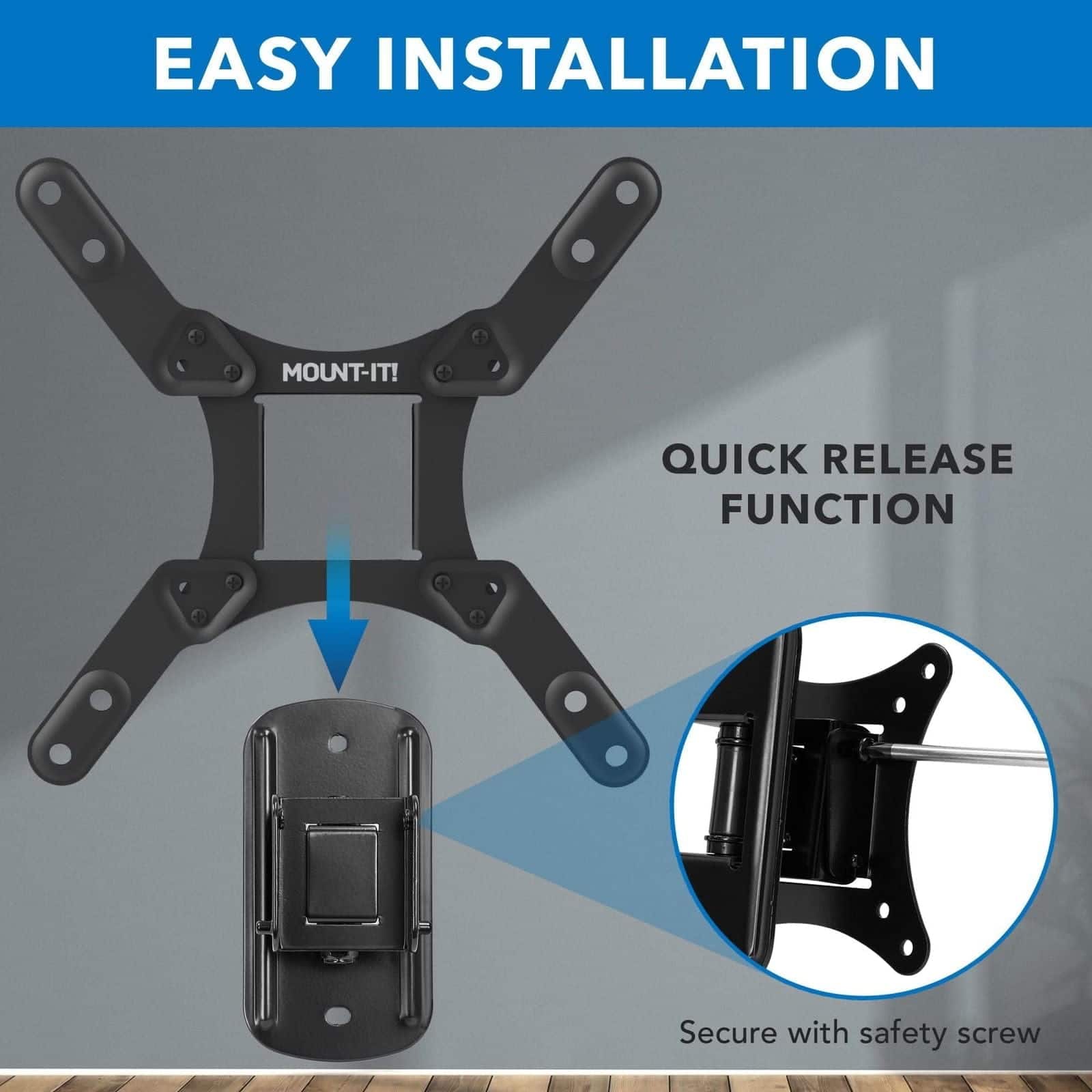 EASY INSTALLATION

MOUNT-IT!

QUICK RELEASE FUNCTION

Secure with safety screw