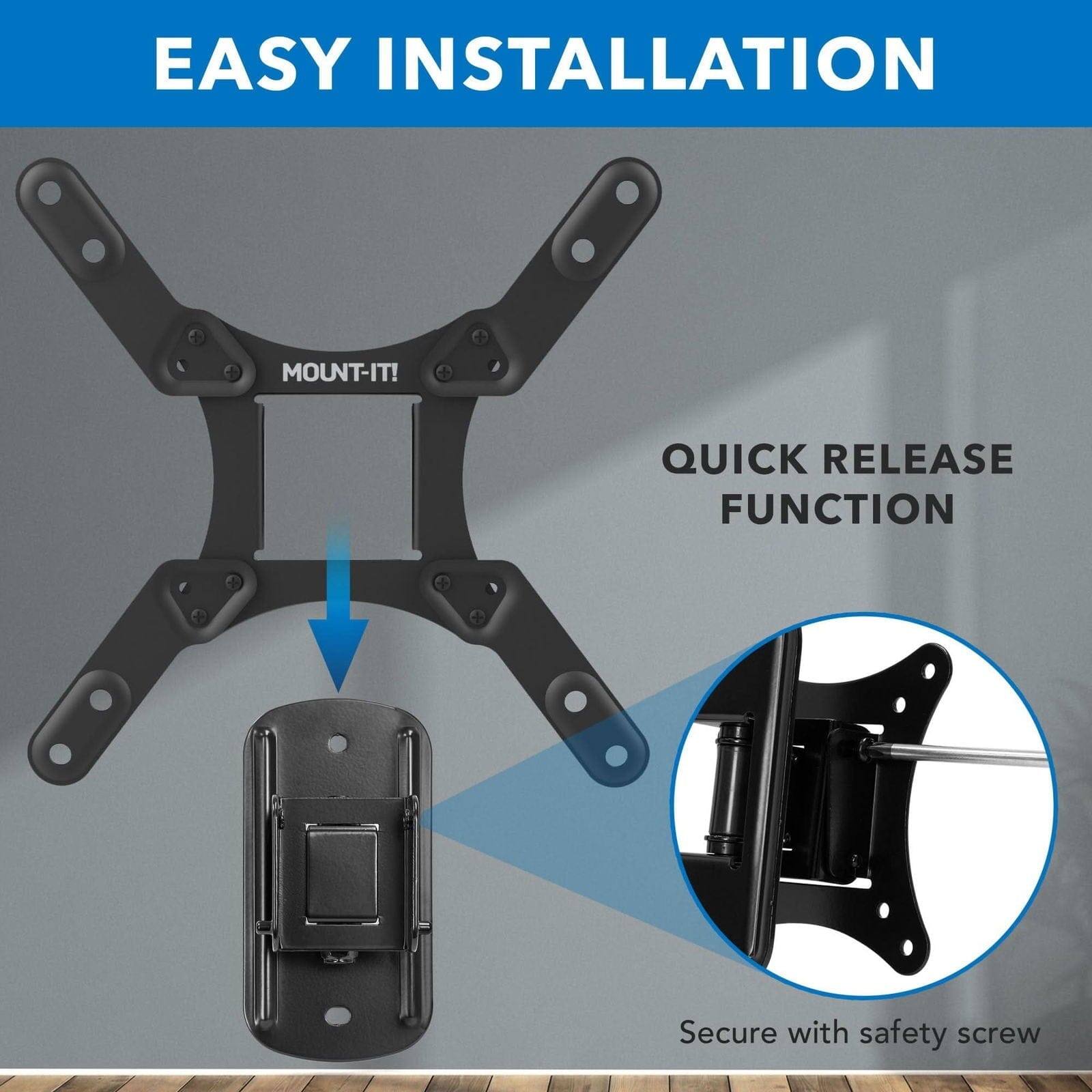 EASY INSTALLATION

MOUNT-IT!

QUICK RELEASE FUNCTION

Secure with safety screw