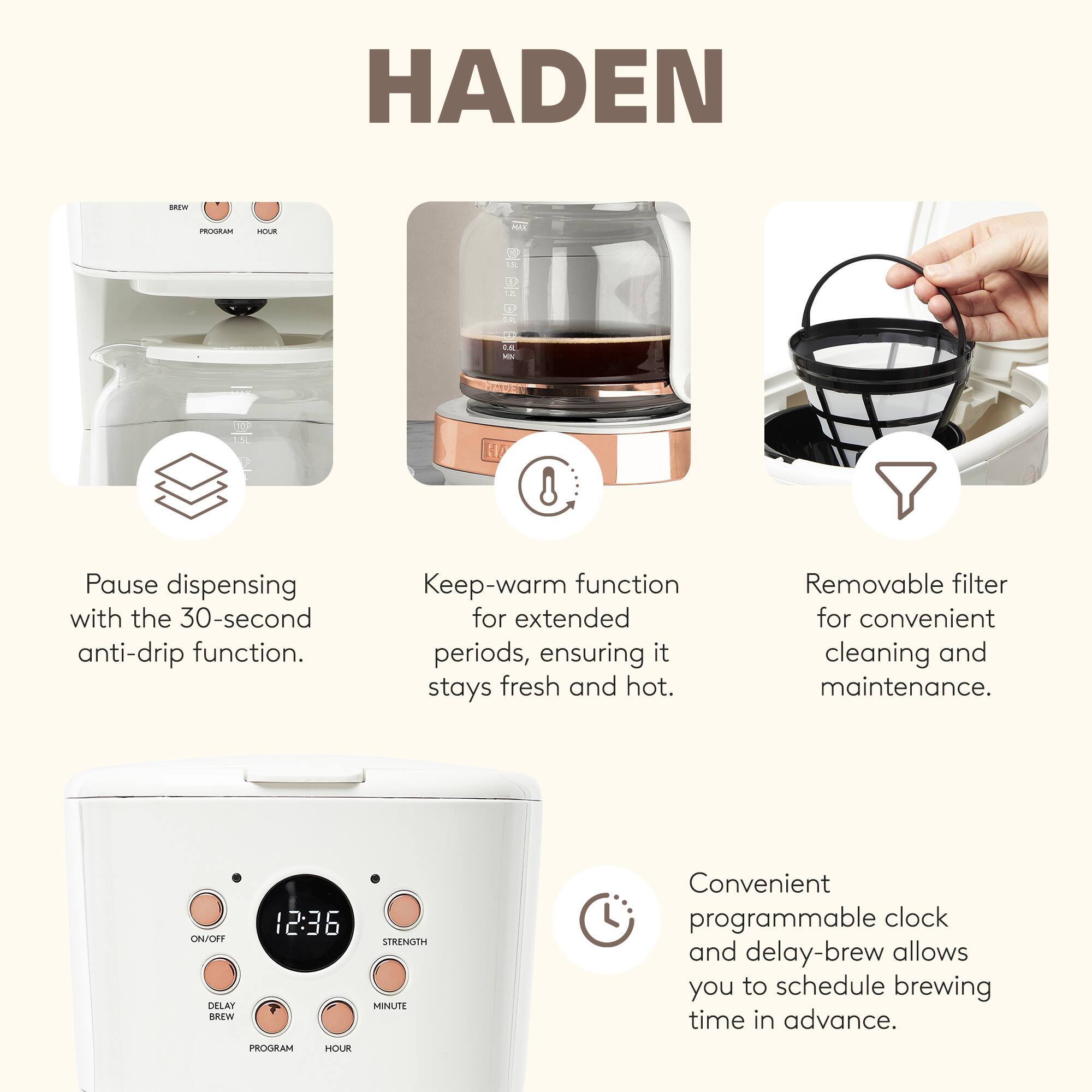 HADEN

BREW
PROGRAM HOUR
MAX
10
1.5L

MAX
10
1.5L
8
1.2L
6
0.9L
4
0.6L
MIN
HADEN

Pause dispensing with the 30-second anti-drip function.

Keep-warm function for extended periods, ensuring it stays fresh and hot.

Removable filter for convenient cleaning and maintenance.

12:36
ON/OFF
STRENGTH
DELAY BREW
MINUTE
PROGRAM
HOUR

Convenient programmable clock and delay-brew allows you to schedule brewing time in advance.