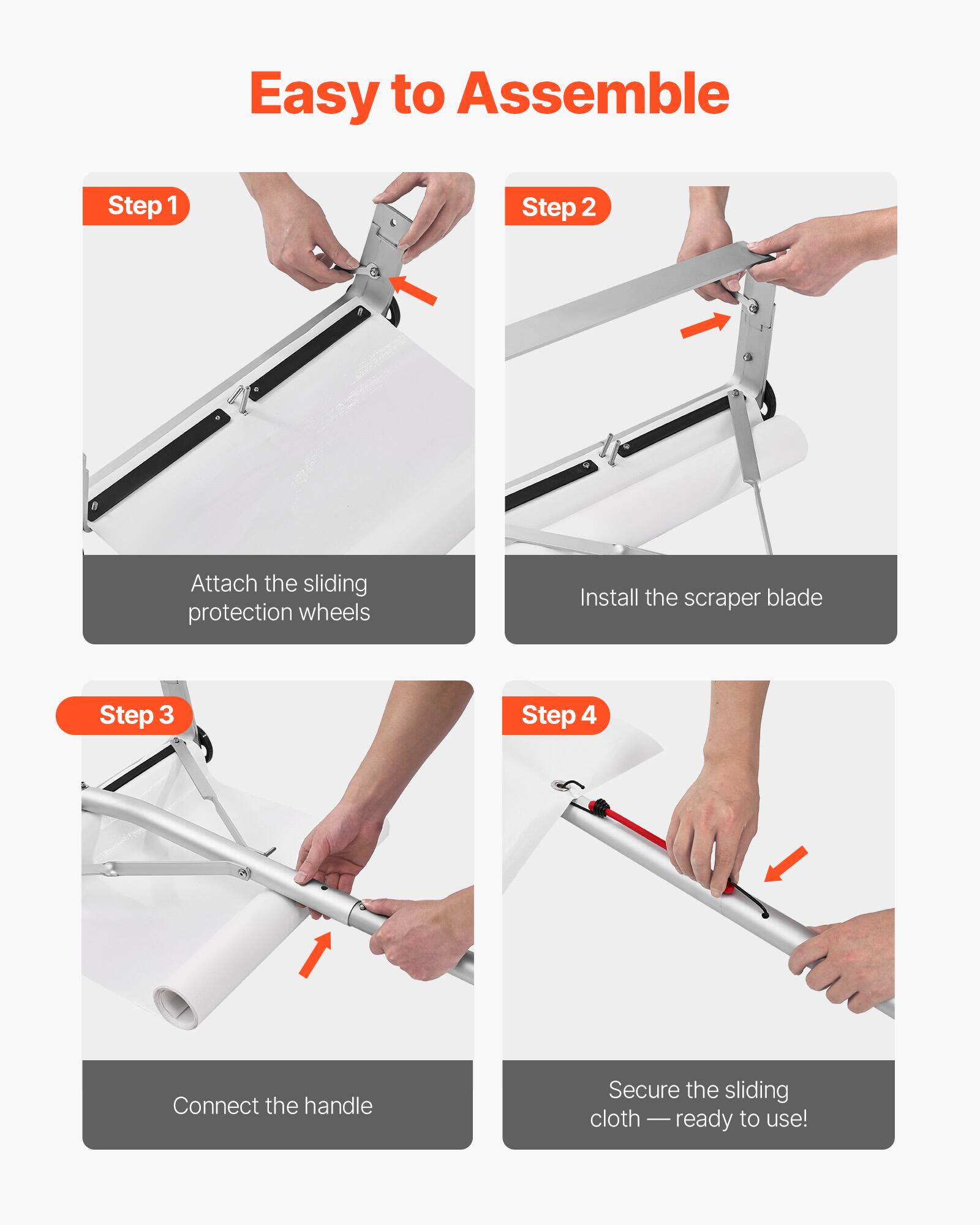 Easy to Assemble

Step 1

Attach the sliding protection wheels

Step 2

Install the scraper blade

Step 3

Connect the handle

Step 4

Secure the sliding cloth — ready to use!