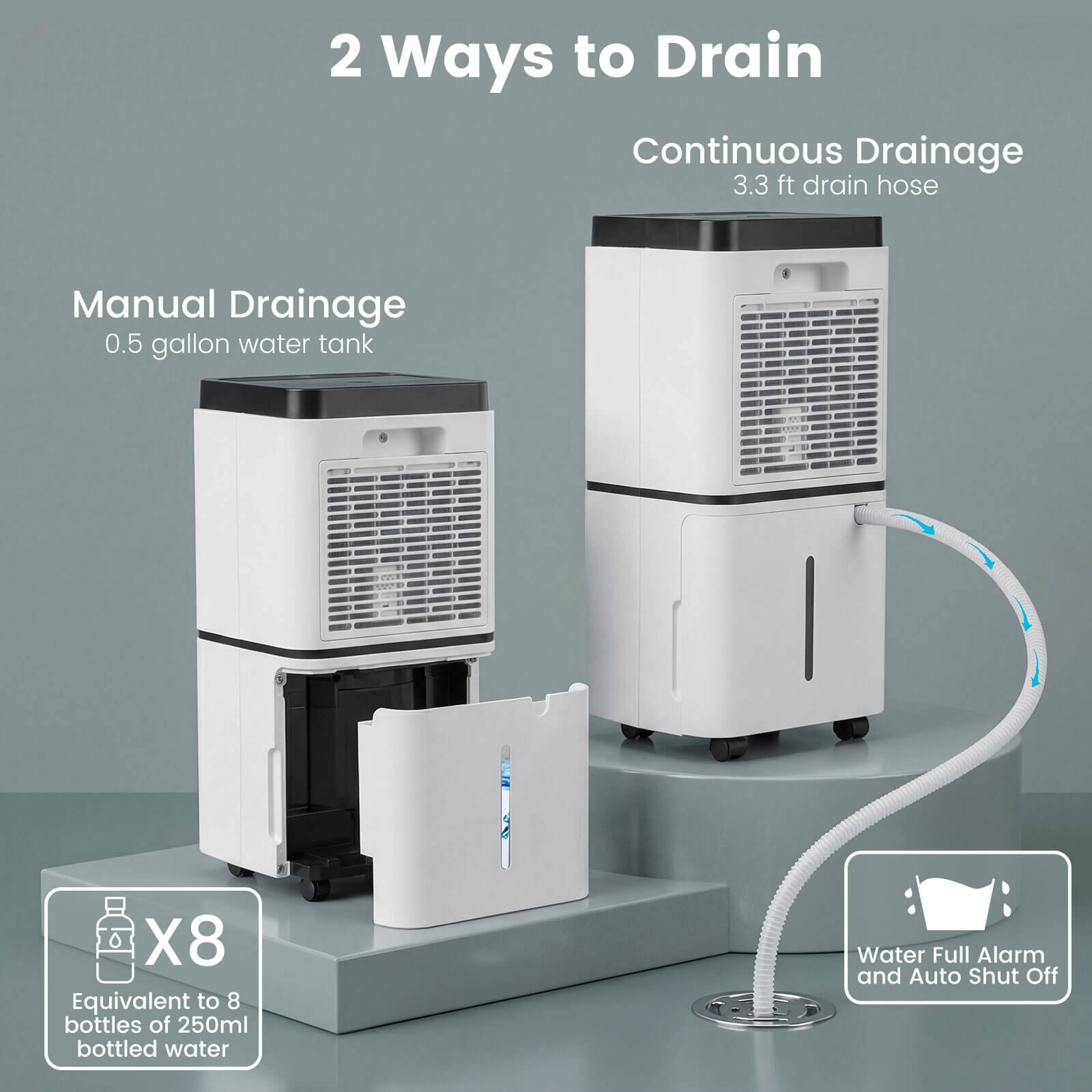 2 Ways to Drain

Continuous Drainage
3.3 ft drain hose

Manual Drainage
0.5 gallon water tank

X8
Equivalent to 8 bottles of 250ml bottled water

Water Full Alarm and Auto Shut Off