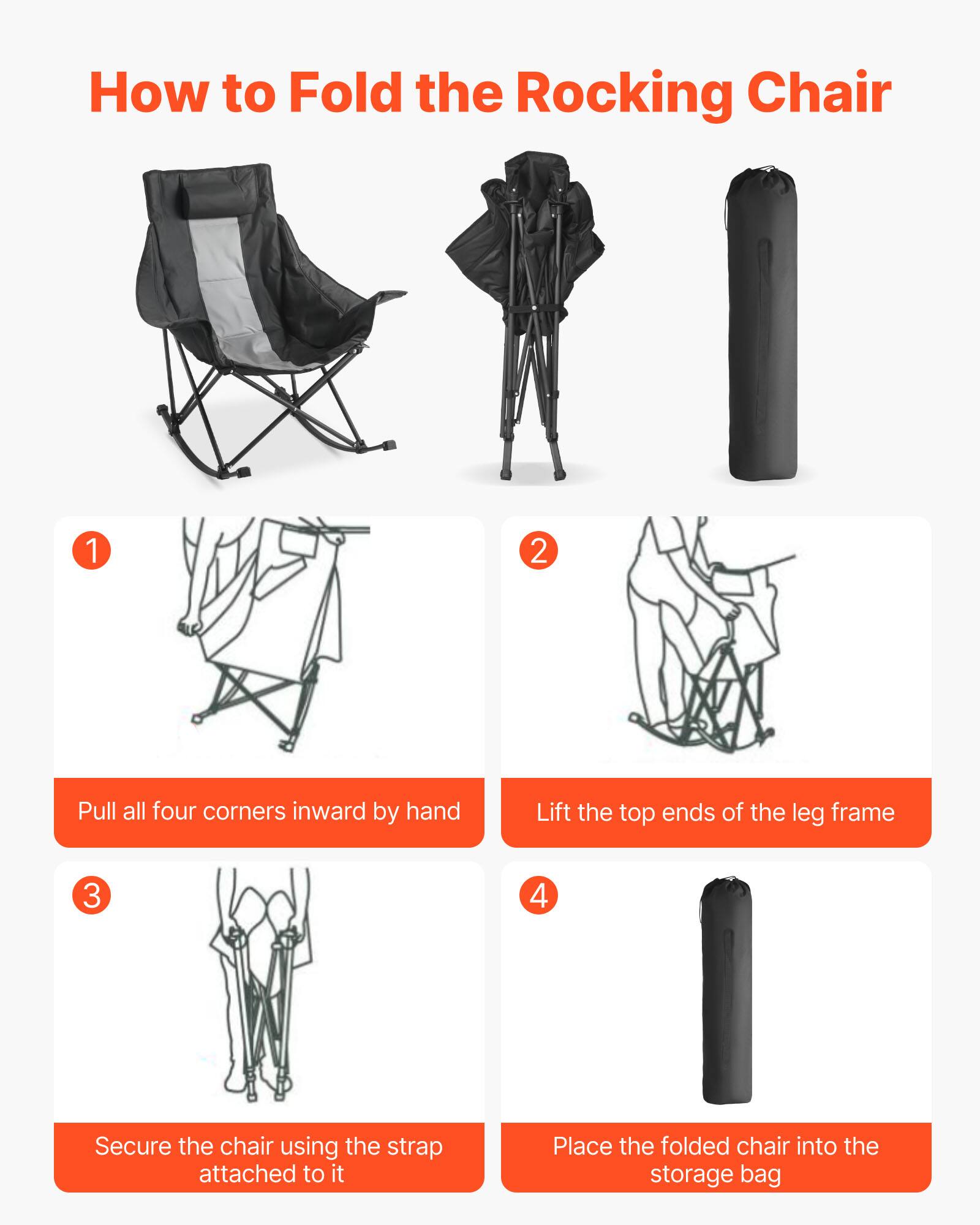 How to Fold the Rocking Chair

1

Pull all four corners inward by hand

2

Lift the top ends of the leg frame

3

Secure the chair using the strap attached to it

4

Place the folded chair into the storage bag