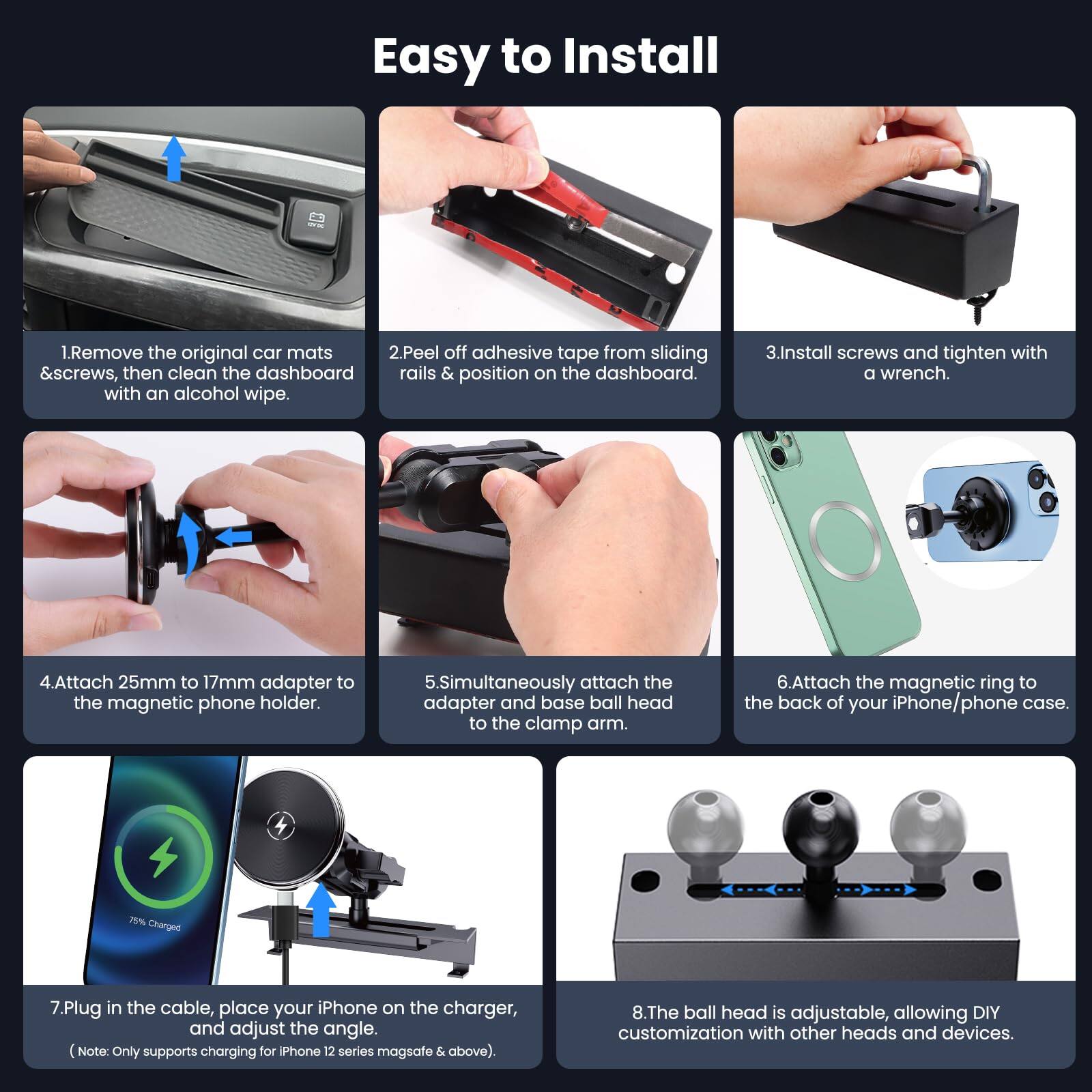 Easy to Install

12V DC

1.Remove the original car mats &screws, then clean the dashboard with an alcohol wipe.

2.Peel off adhesive tape from sliding rails & position on the dashboard.

3.Install screws and tighten with a wrench.

4.Attach 25mm to 17mm adapter to the magnetic phone holder.

5.Simultaneously attach the adapter and base ball head to the clamp arm.

6.Attach the magnetic ring to the back of your iPhone/phone case.

75% Charged

7.Plug in the cable, place your iPhone on the charger, and adjust the angle.
( Note: Only supports charging for iPhone 12 series magsafe & above).

8.The ball head is adjustable, allowing DIY customization with other heads and devices.