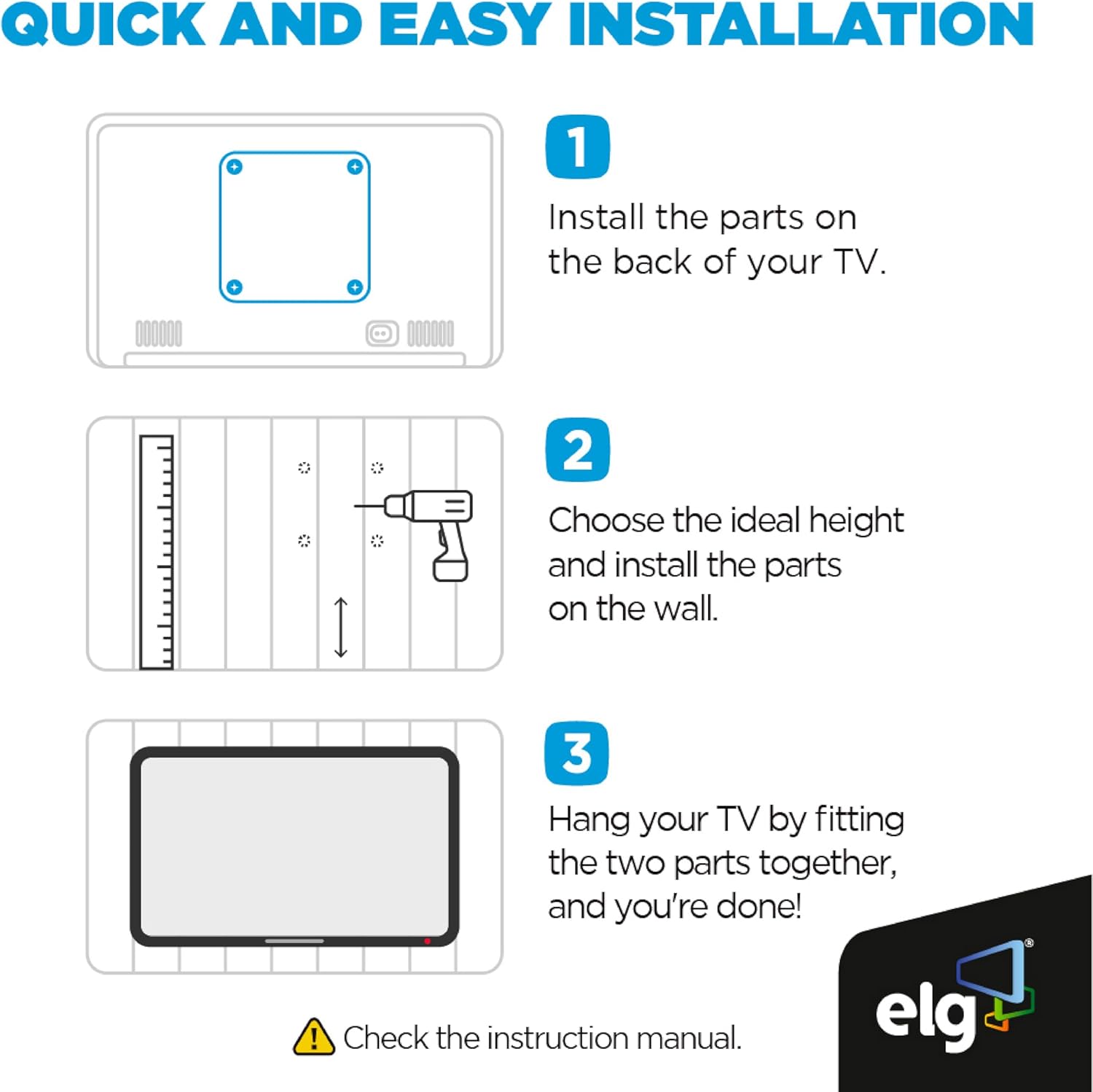 QUICK AND EASY INSTALLATION

1

Install the parts on the back of your TV.

2

Choose the ideal height and install the parts on the wall.

3

Hang your TV by fitting the two parts together, and you're done!

Check the instruction manual.

elg®