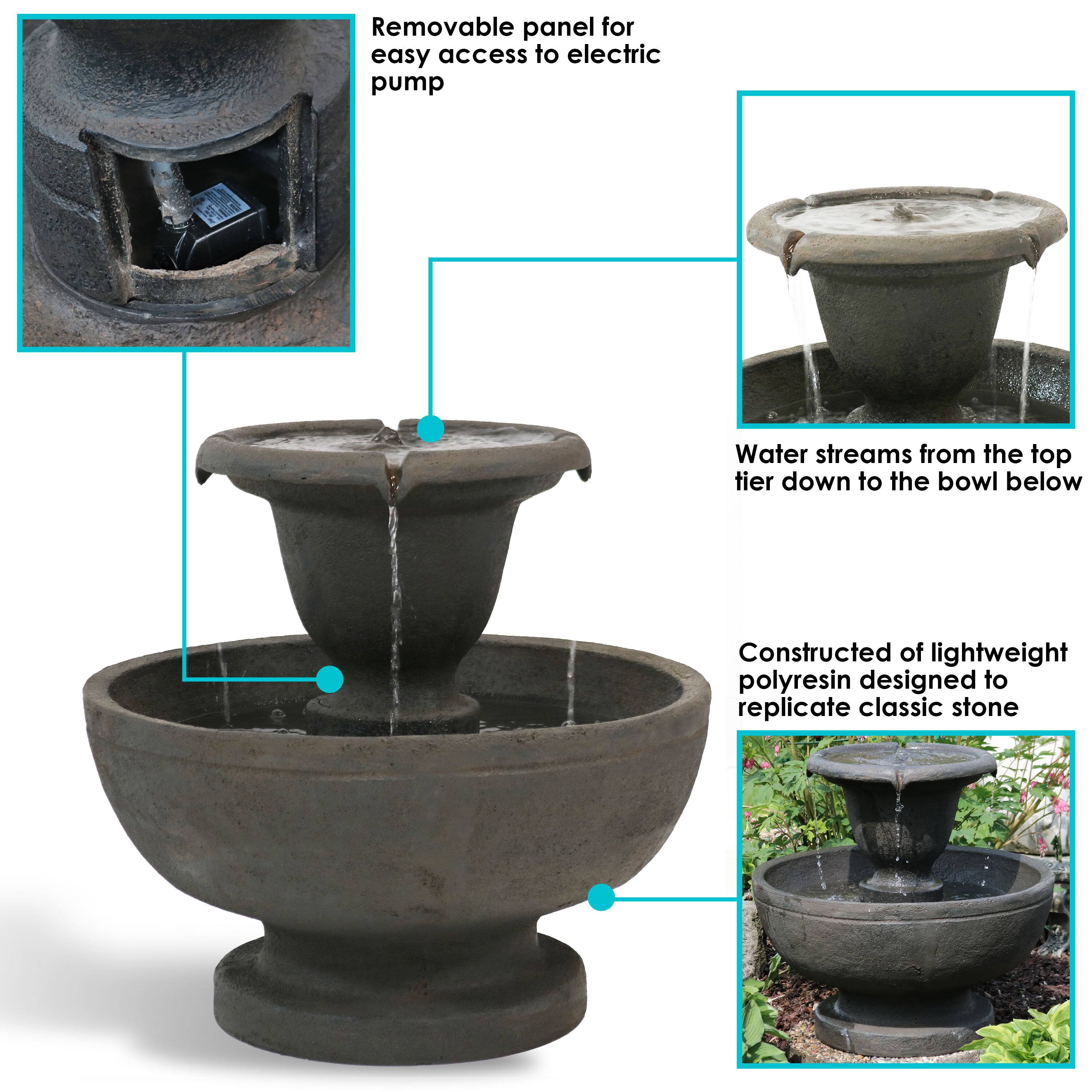 Removable panel for easy access to electric pump

Water streams from the top tier down to the bowl below

Constructed of lightweight polyresin designed to replicate classic stone