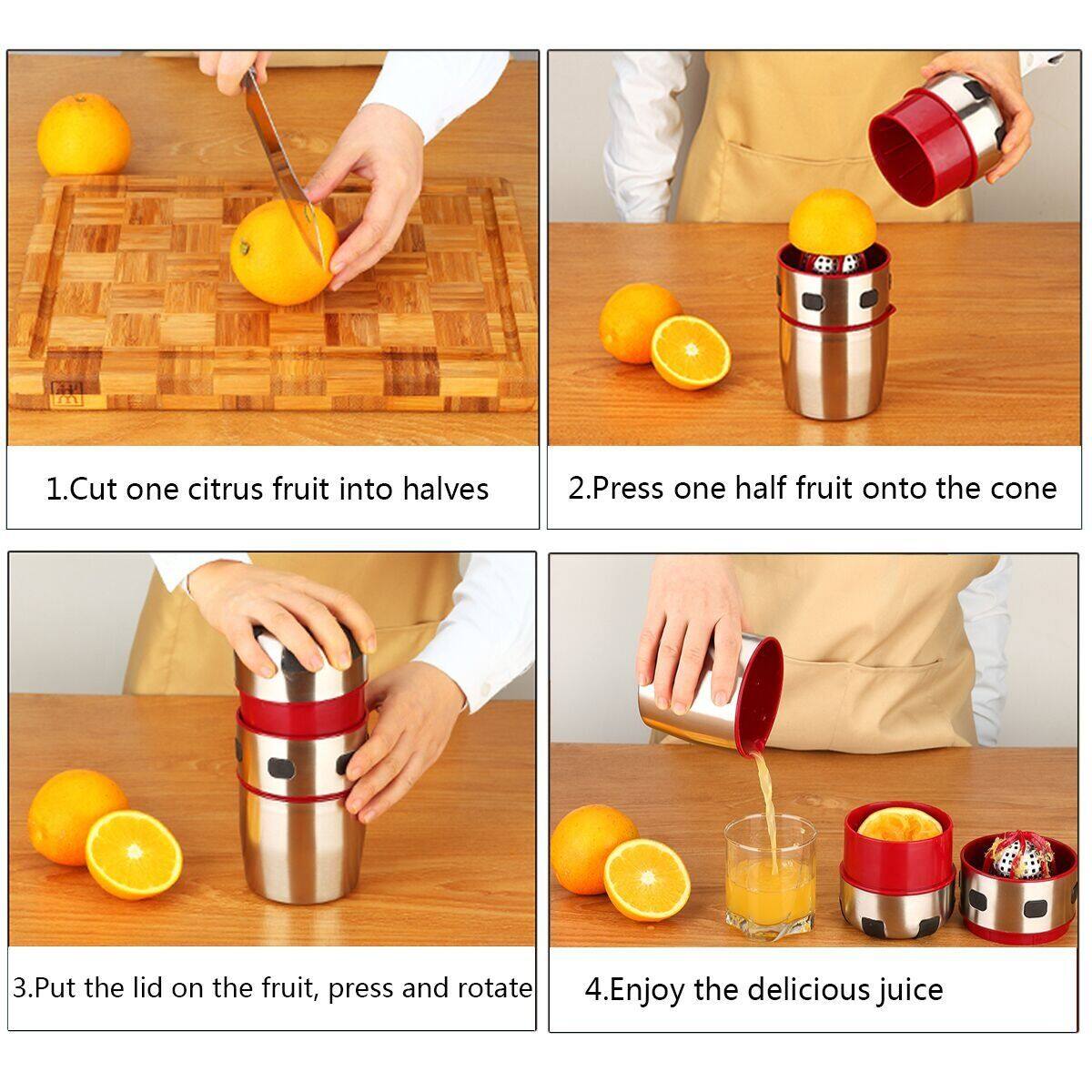 1.Cut one citrus fruit into halves

2.Press one half fruit onto the cone

3.Put the lid on the fruit, press and rotate

4.Enjoy the delicious juice