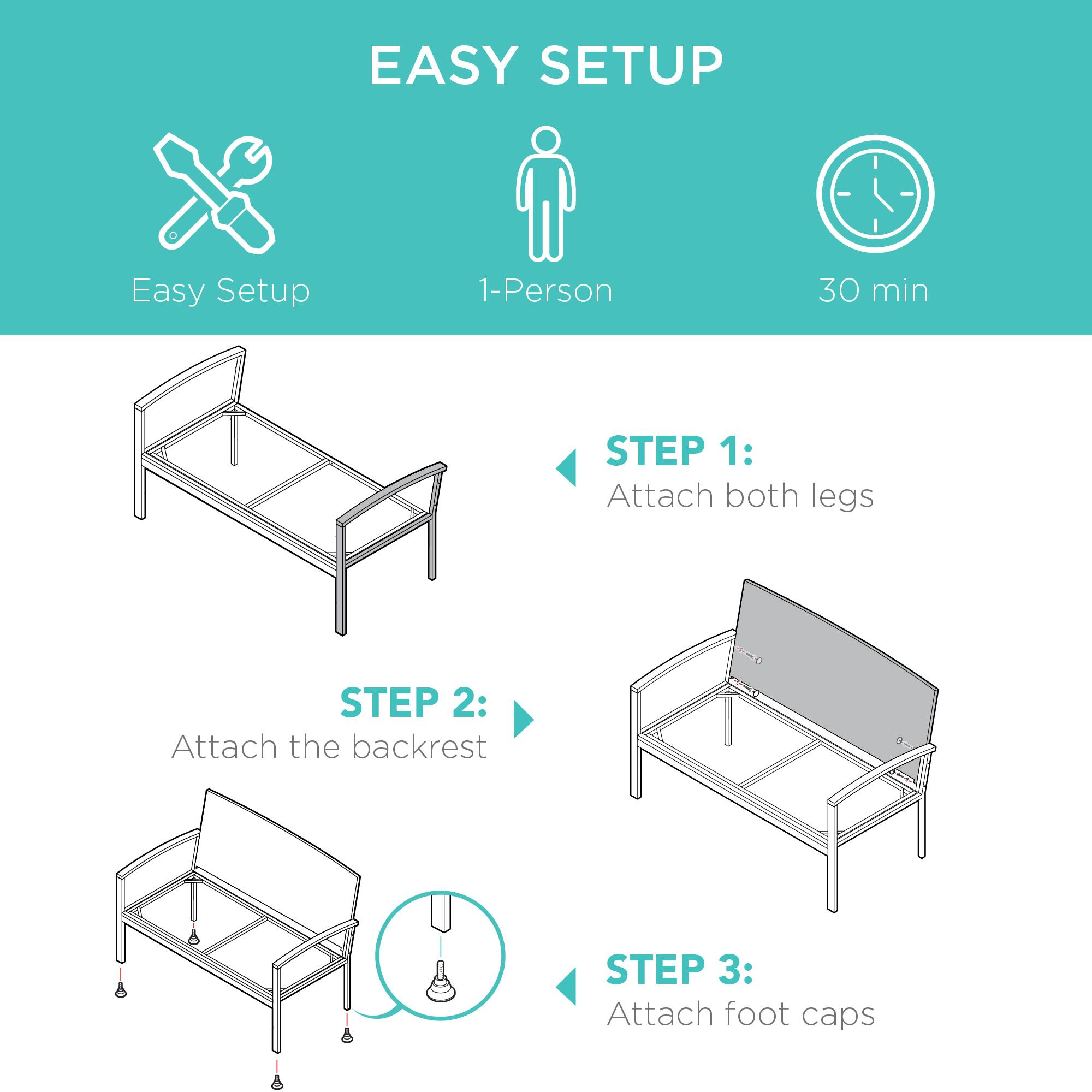 EASY SETUP

Easy Setup

1-Person

30 min

STEP 1:
Attach both legs

STEP 2:
Attach the backrest

STEP 3:
Attach foot caps