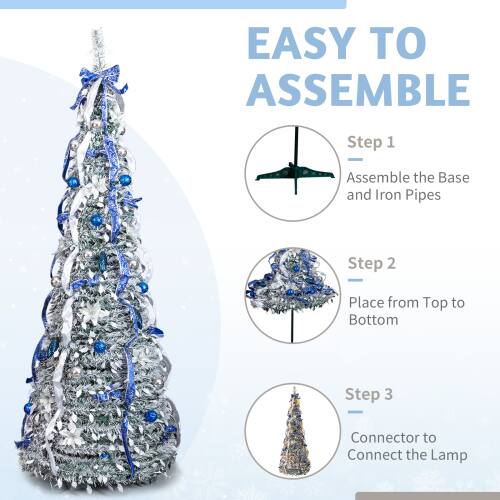 EASY TO ASSEMBLE

Step 1

Assemble the Base and Iron Pipes

Step 2

Place from Top to Bottom

Step 3

Connector to Connect the Lamp