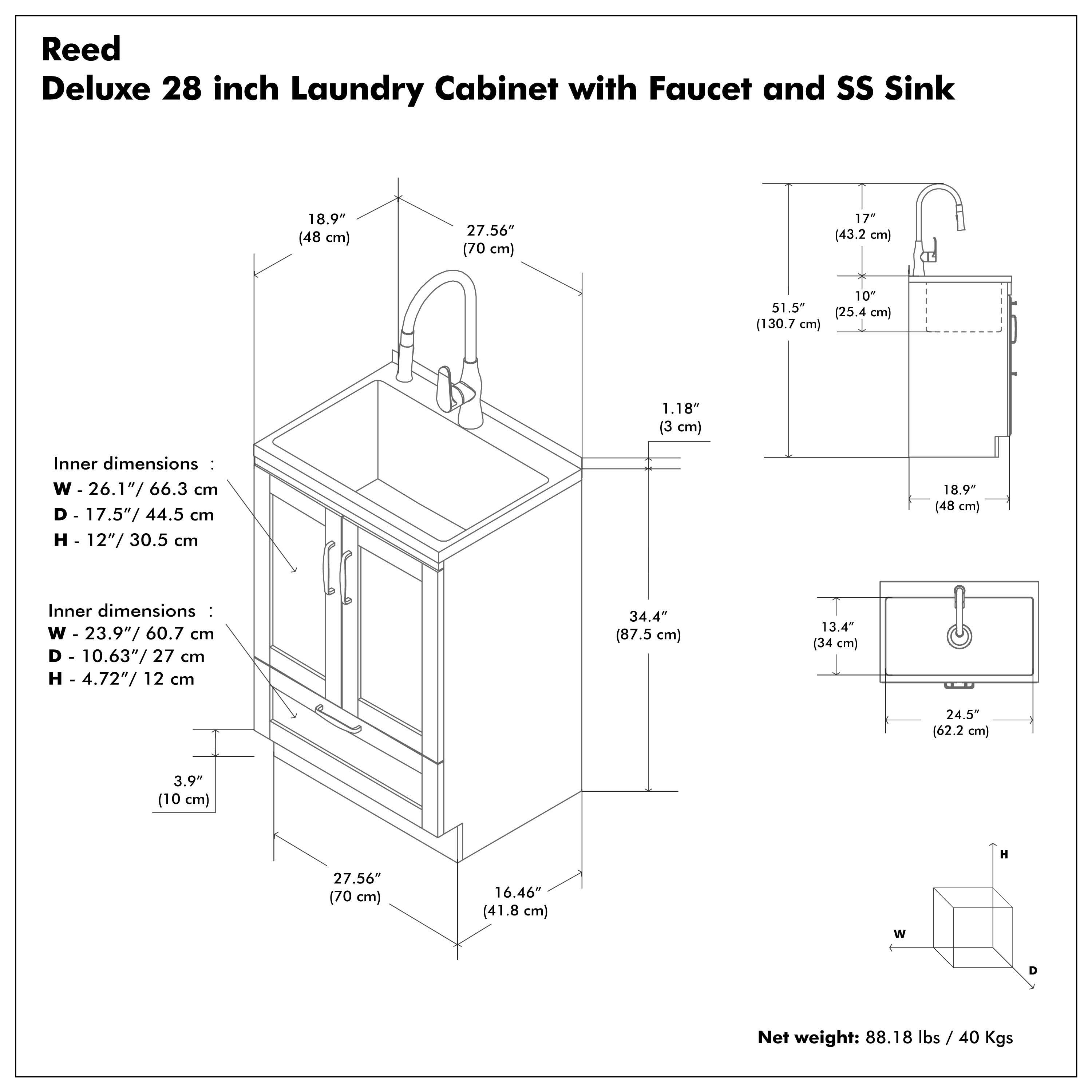 Reed
Deluxe 28 inch Laundry Cabinet with Faucet and SS Sink

18.9″
(48 cm)

27.56″
(70 cm)

1.18″
(3 cm)

Inner dimensions :
W - 26.1″/ 66.3 cm
D - 17.5″/ 44.5 cm
H - 12″/ 30.5 cm

Inner dimensions :
W - 23.9″/ 60.7 cm
D - 10.63″/ 27 cm
H - 4.72″/ 12 cm

34.4″
(87.5 cm)

3.9″
(10 cm)

27.56″
(70 cm)

16.46″
(41.8 cm)

17″
(43.2 cm)

51.5″
(130.7 cm)

10″
(25.4 cm)

18.9″
(48 cm)

13.4″
(34 cm)

24.5″
(62.2 cm)

H
W
D

Net weight: 88.18 lbs / 40 Kgs