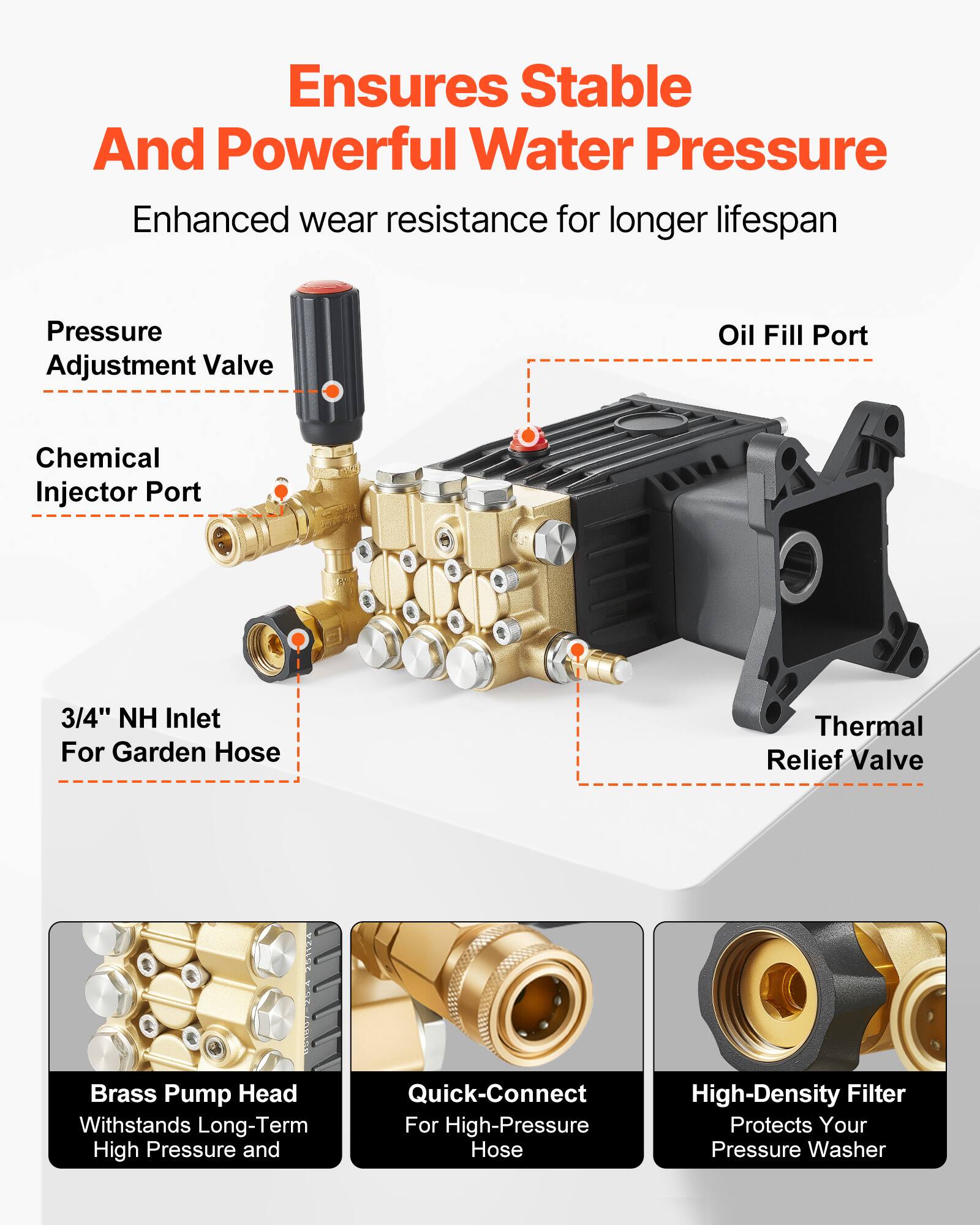 Ensures Stable
And Powerful Water Pressure

Enhanced wear resistance for longer lifespan

Pressure Adjustment Valve

Oil Fill Port

Chemical Injector Port

3/4" NH Inlet For Garden Hose

Thermal Relief Valve

BS1807-25.4 251124

Brass Pump Head
Withstands Long-Term High Pressure and

Quick-Connect
For High-Pressure Hose

High-Density Filter
Protects Your Pressure Washer