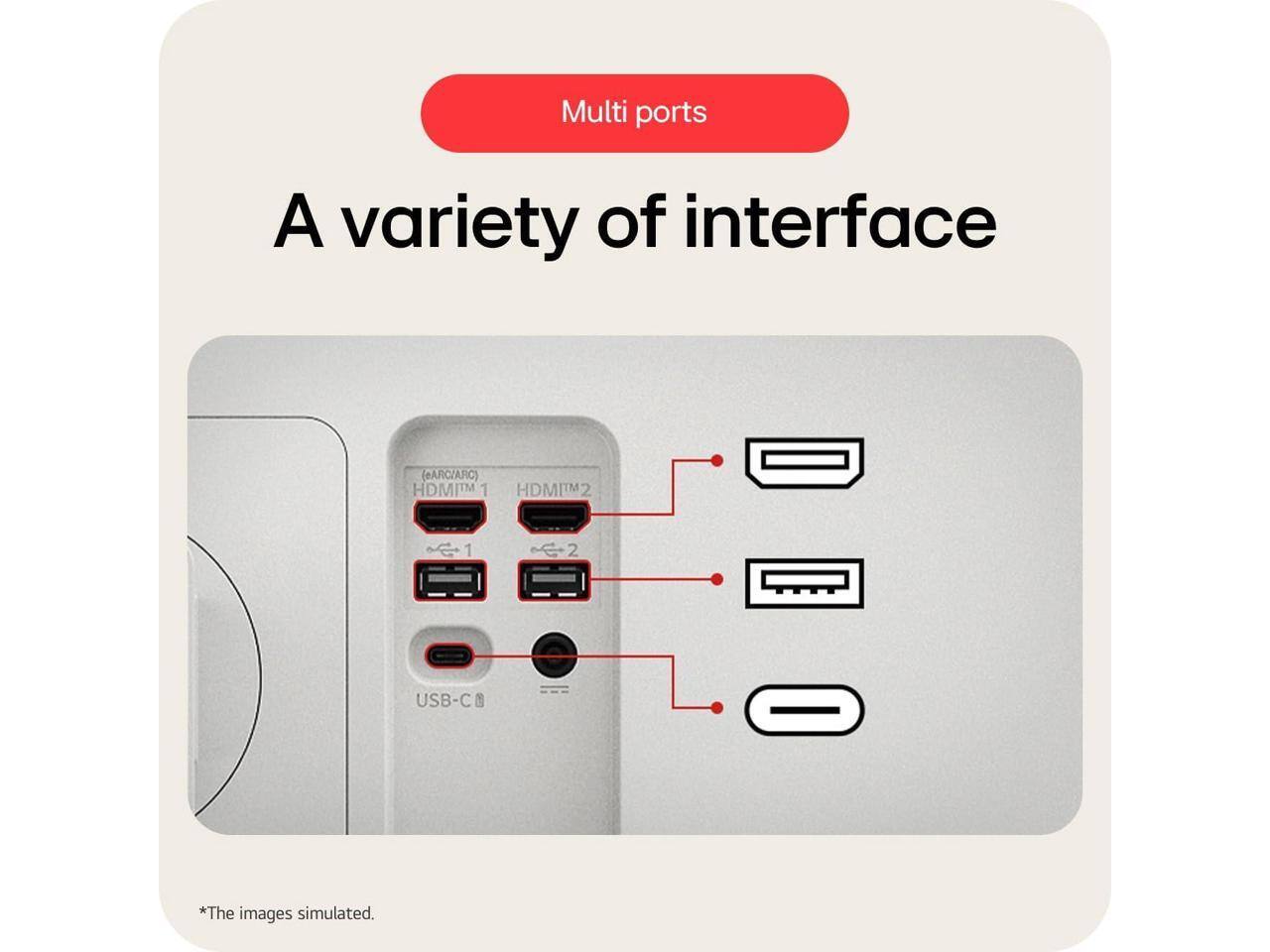 Multi ports

A variety of interface

(eARC/ARC)
HDMI™ 1
HDMI™ 2
1
2
USB-C

*The images simulated.