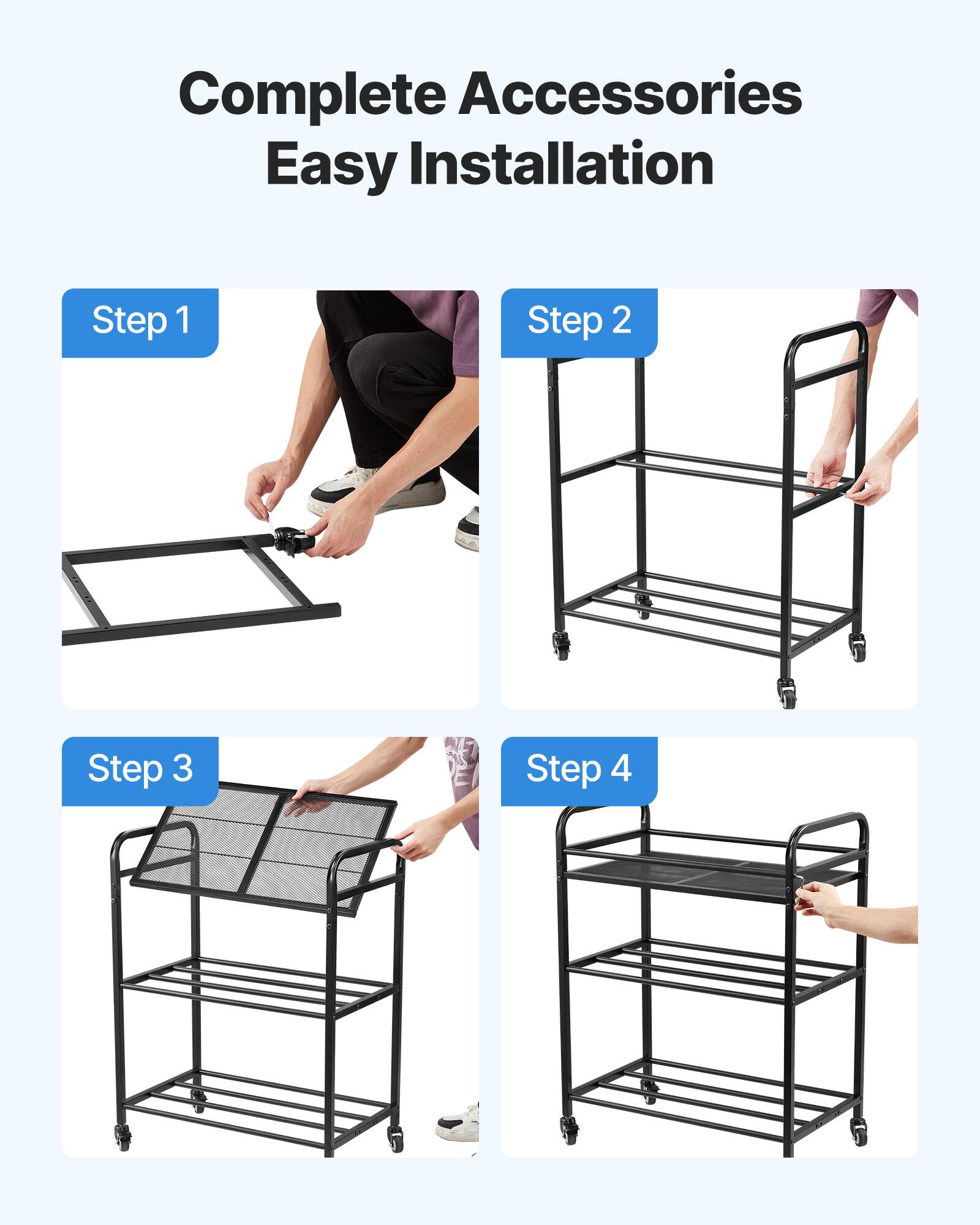 Complete Accessories
Easy Installation

Step 1

Step 2

Step 3

Step 4