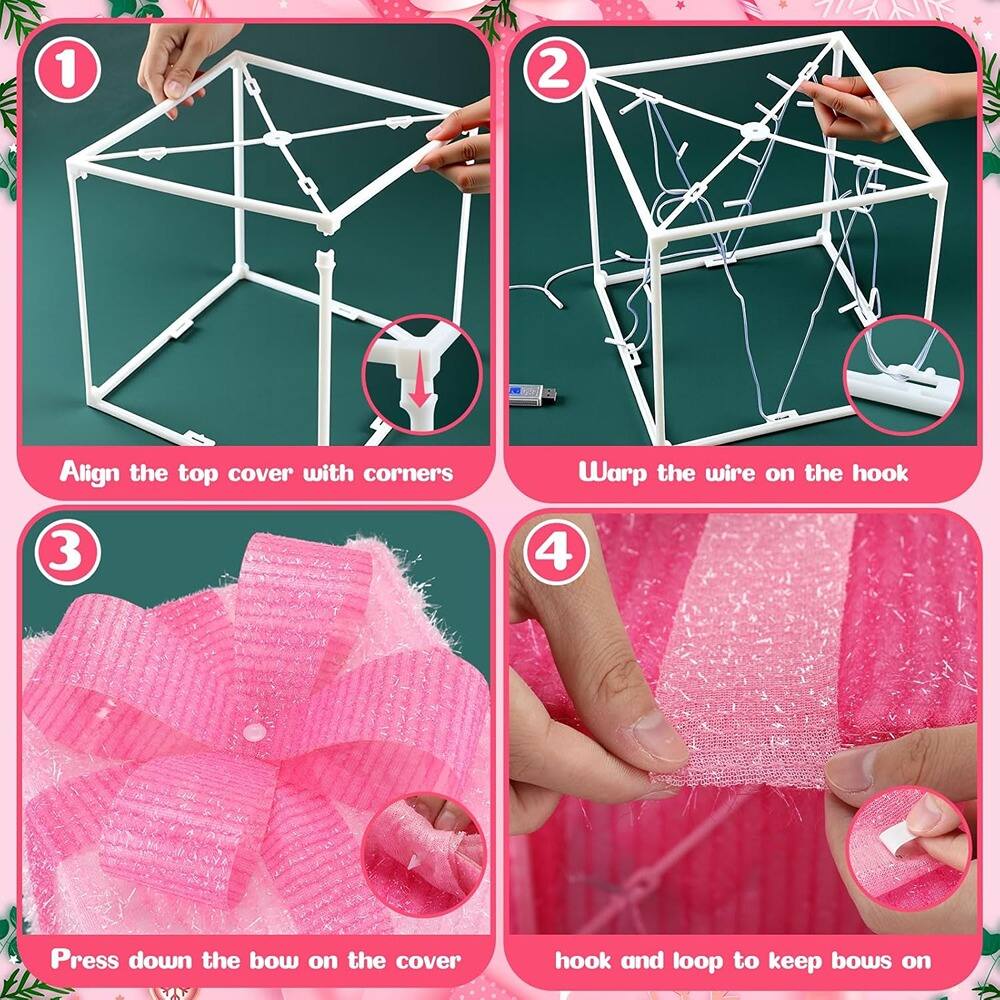 1

Align the top cover with corners

2

Warp the wire on the hook

3

Press down the bow on the cover

4

hook and loop to keep bows on