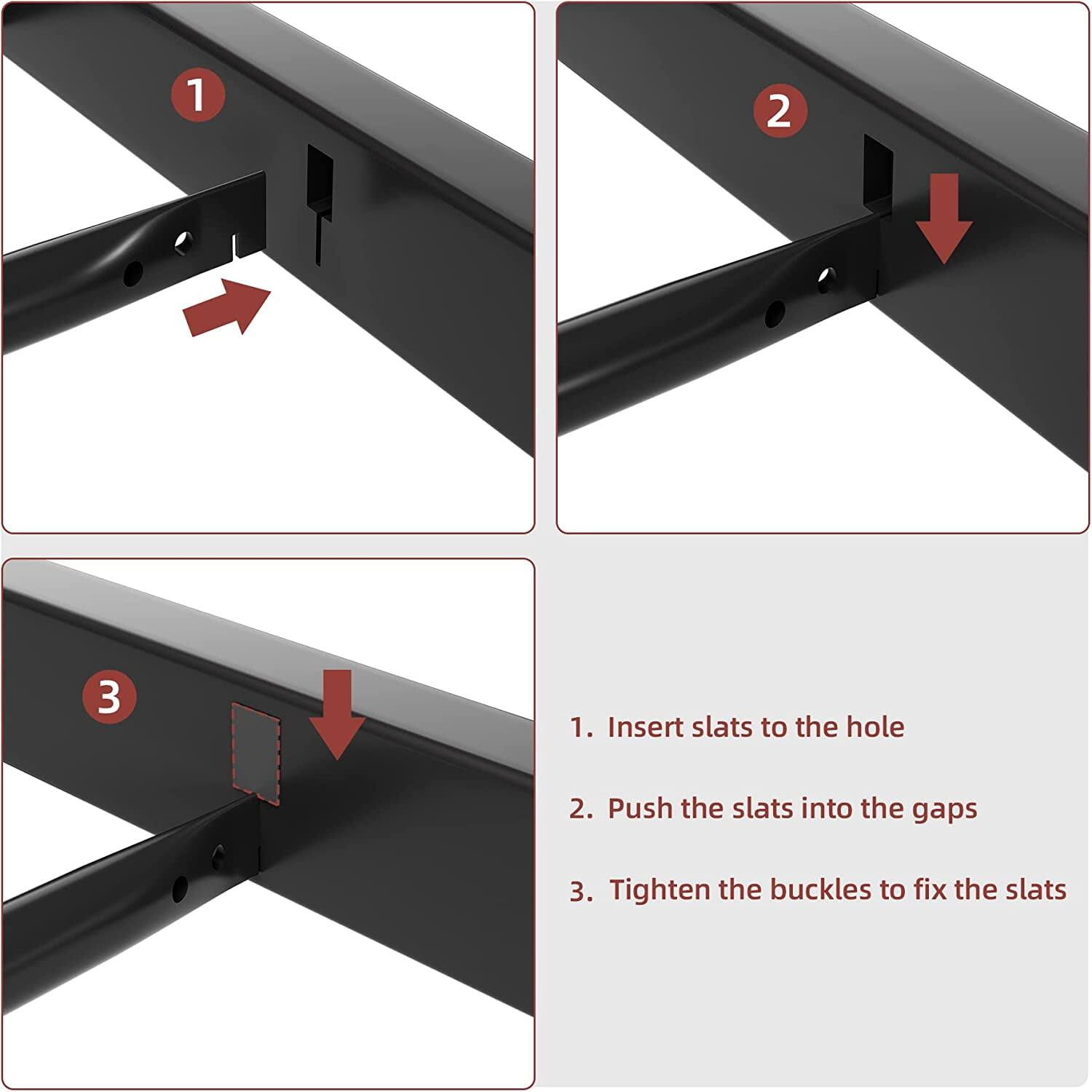 1

2

3

1. Insert slats to the hole

2. Push the slats into the gaps

3. Tighten the buckles to fix the slats