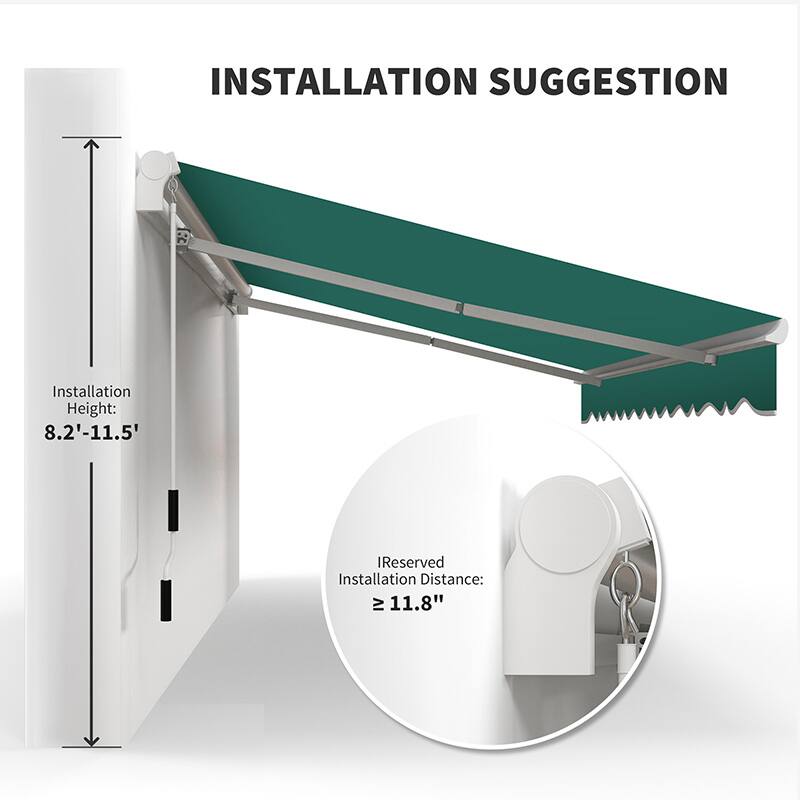 INSTALLATION SUGGESTION

Installation Height:
8.2'-11.5'

IReserved Installation Distance:
≥ 11.8"