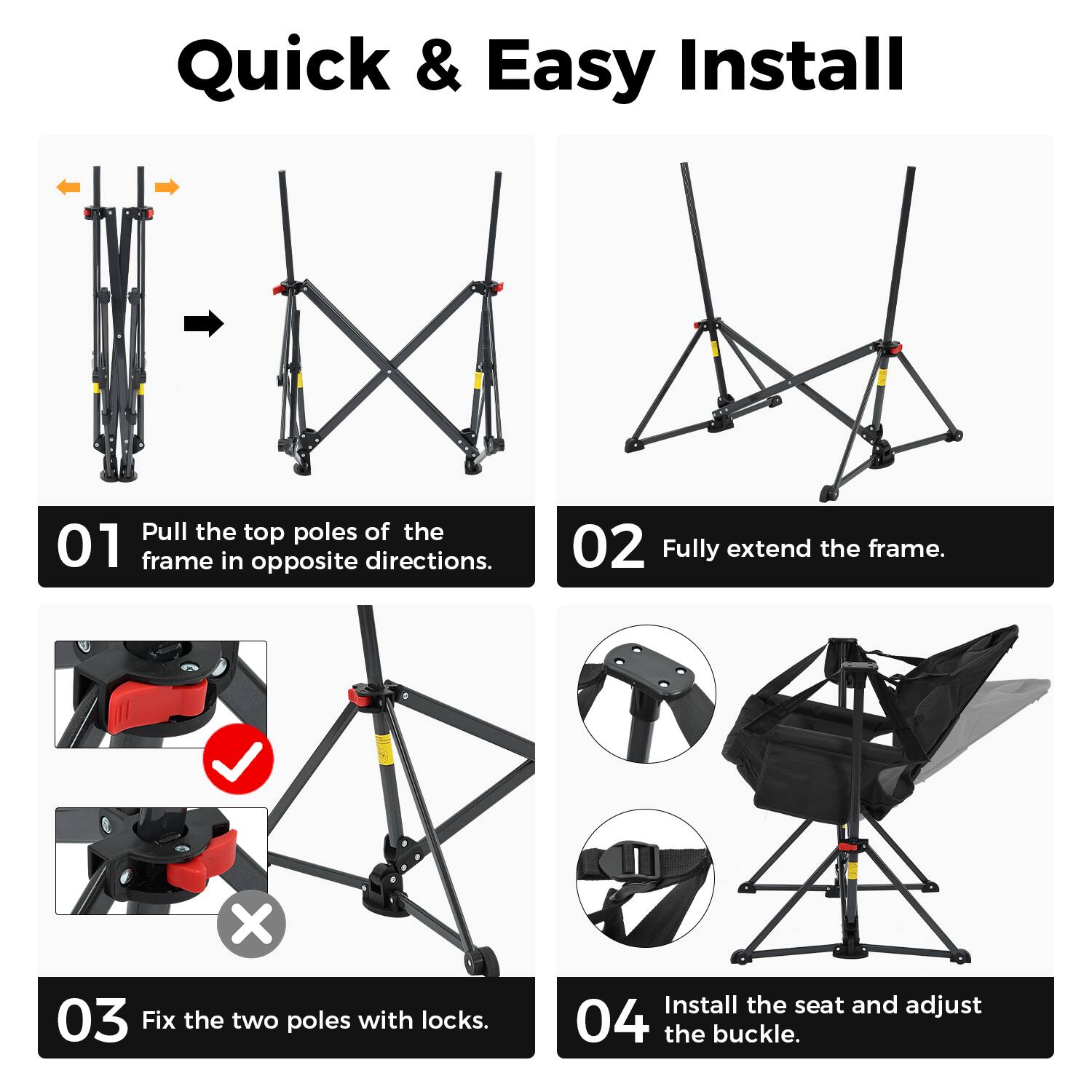 Quick & Easy Install

01 Pull the top poles of the frame in opposite directions.

02 Fully extend the frame.

03 Fix the two poles with locks.

04 Install the seat and adjust the buckle.