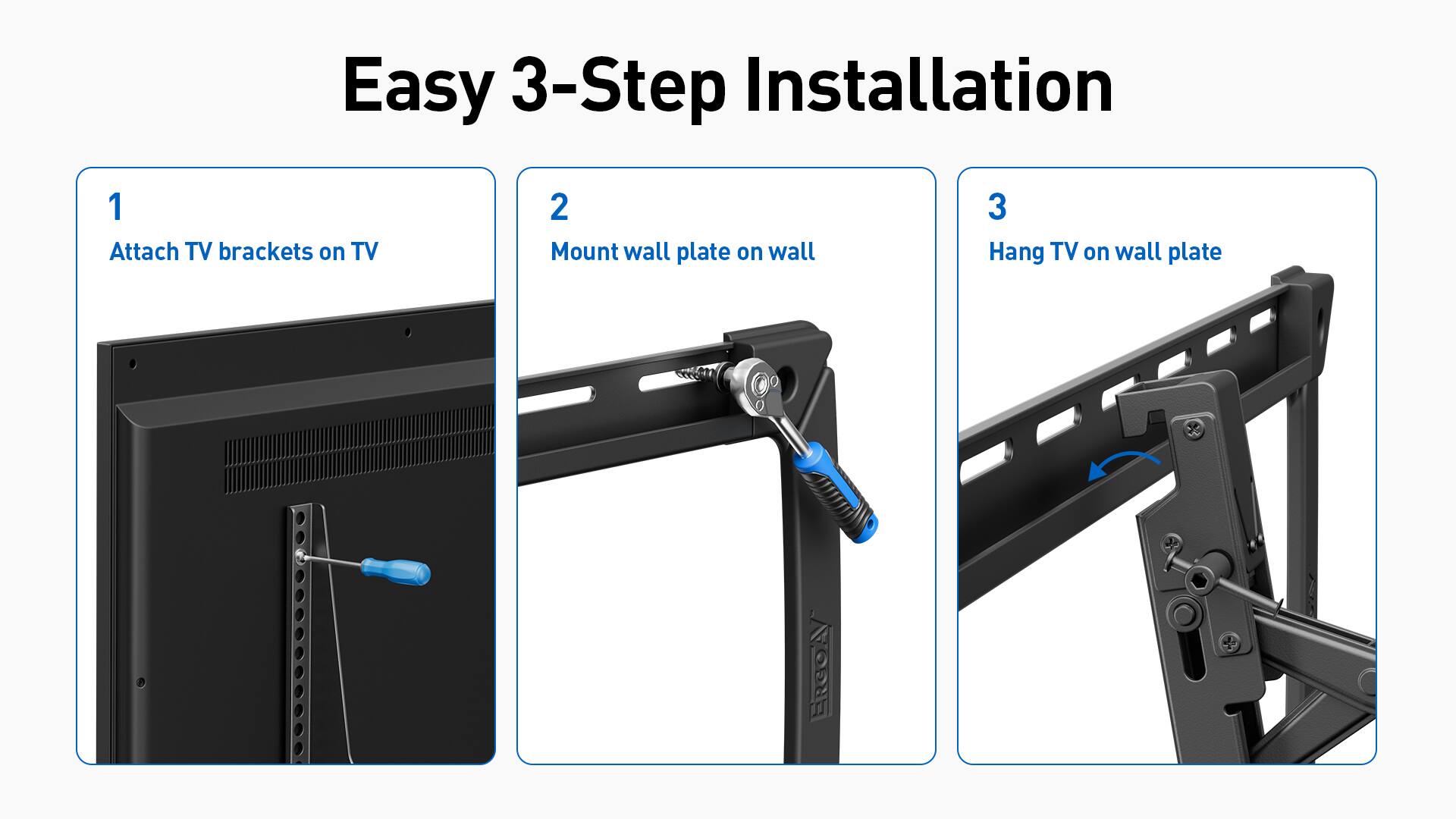 Easy 3-Step Installation

1
Attach TV brackets on TV

2
Mount wall plate on wall

ERGOAV

3
Hang TV on wall plate