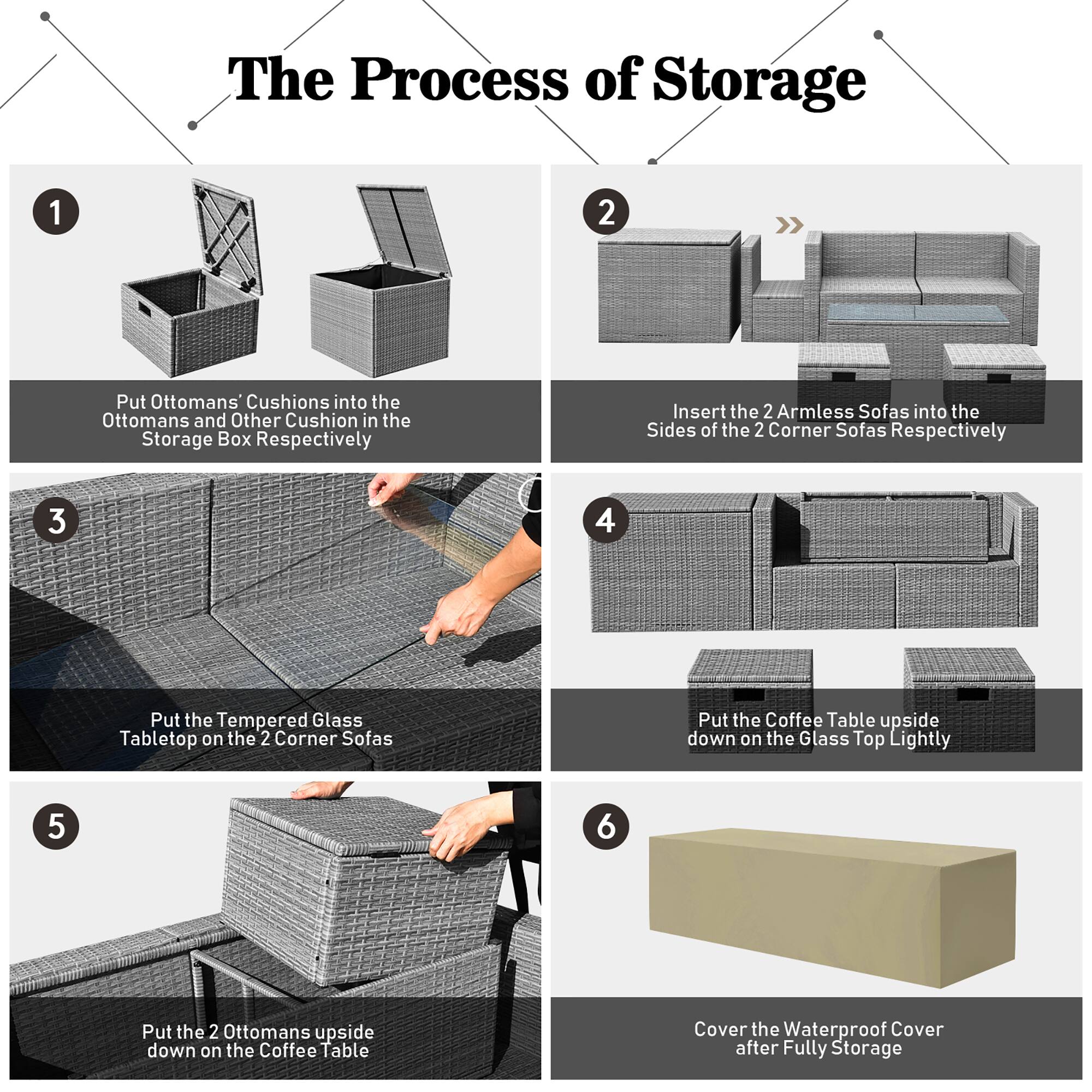 The Process of Storage

1

Put Ottomans' Cushions into the Ottomans and Other Cushion in the Storage Box Respectively

2

Insert the 2 Armless Sofas into the Sides of the 2 Corner Sofas Respectively

3

Put the Tempered Glass Tabletop on the 2 Corner Sofas

4

Put the Coffee Table upside down on the Glass Top Lightly

5

Put the 2 Ottomans upside down on the Coffee Table

6

Cover the Waterproof Cover after Fully Storage