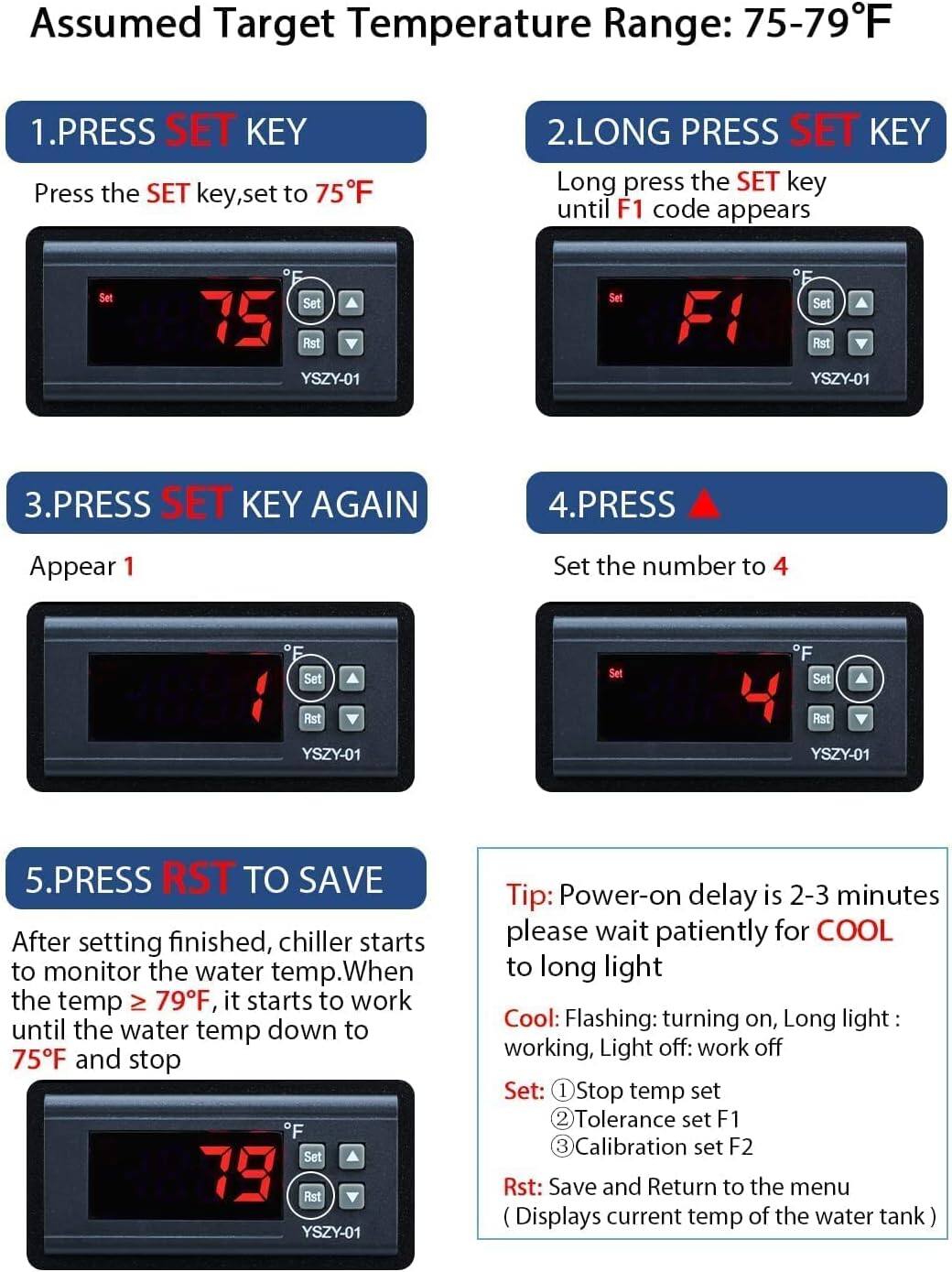 Assumed Target Temperature Range: 75-79°F

1.PRESS SET KEY

Press the SET key,set to 75°F

Set 75 °F Set Rst YSZY-01

2.LONG PRESS SET KEY

Long press the SET key until F1 code appears

Set F1 °F Set Rst YSZY-01

3.PRESS SET KEY AGAIN

Appear 1

1 °F Set Rst YSZY-01

4.PRESS ▲

Set the number to 4

Set 4 °F Set Rst YSZY-01

5.PRESS RST TO SAVE

After setting finished, chiller starts to monitor the water temp.When the temp ≥ 79°F, it starts to work until the water temp down to 75°F and stop

79 °F Set Rst YSZY-01

Tip: Power-on delay is 2-3 minutes please wait patiently for COOL to long light

Cool: Flashing: turning on, Long light : working, Light off: work off

Set: ①Stop temp set
②Tolerance set F1
③Calibration set F2

Rst: Save and Return to the menu ( Displays current temp of the water tank )