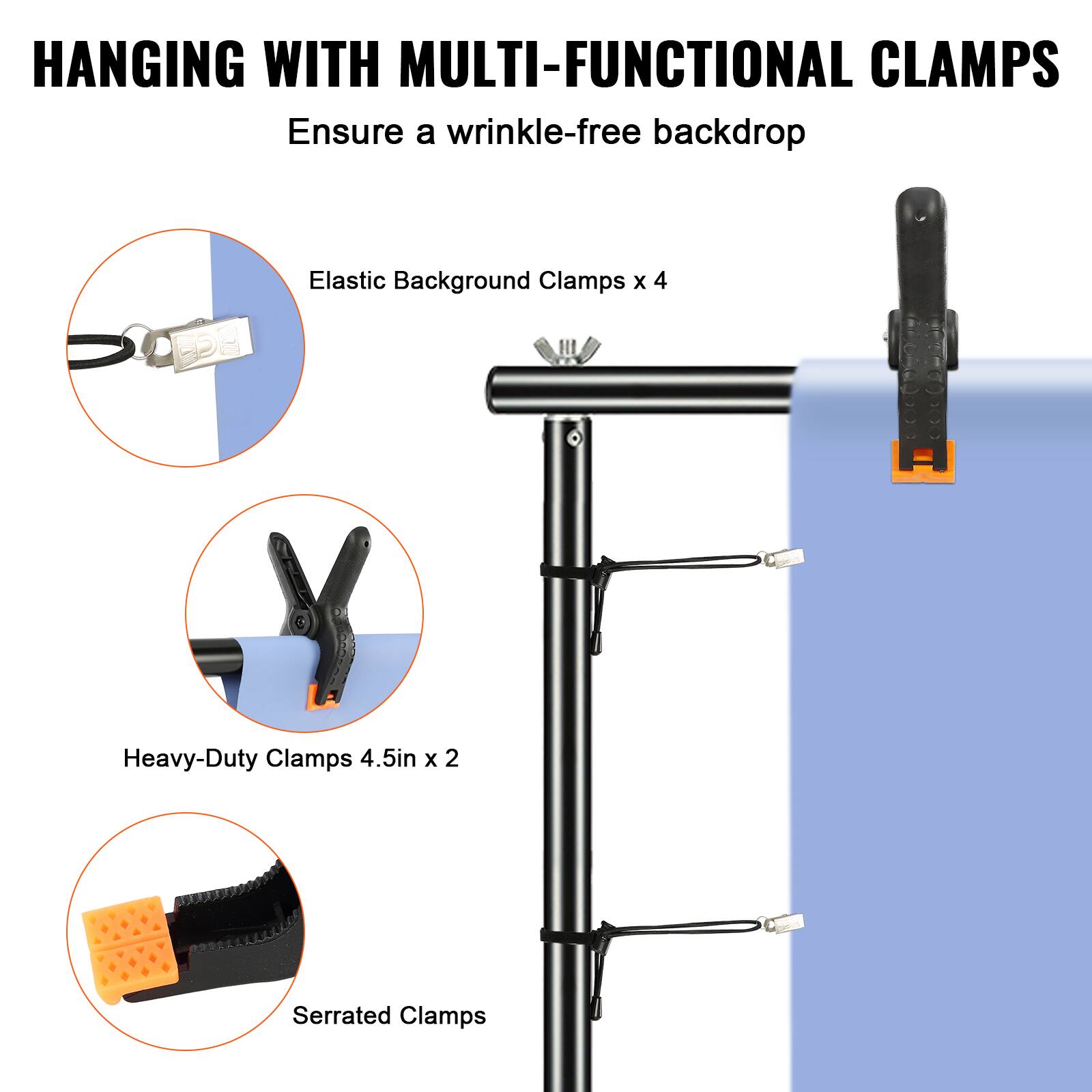 HANGING WITH MULTI-FUNCTIONAL CLAMPS

Ensure a wrinkle-free backdrop

Elastic Background Clamps x 4

Heavy-Duty Clamps 4.5in x 2

Serrated Clamps