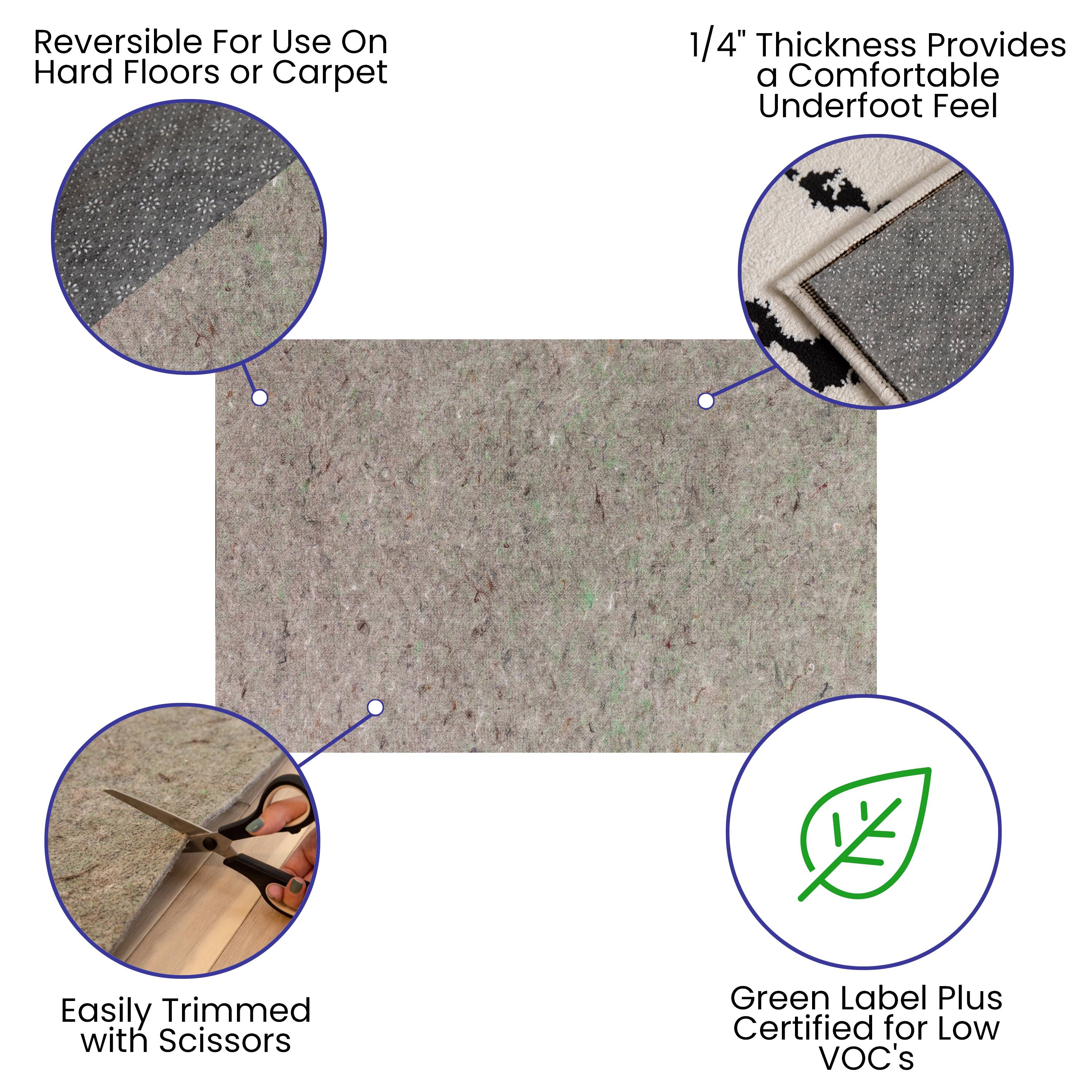 Reversible For Use On Hard Floors or Carpet

1/4" Thickness Provides a Comfortable Underfoot Feel

Easily Trimmed with Scissors

Green Label Plus Certified for Low VOC's