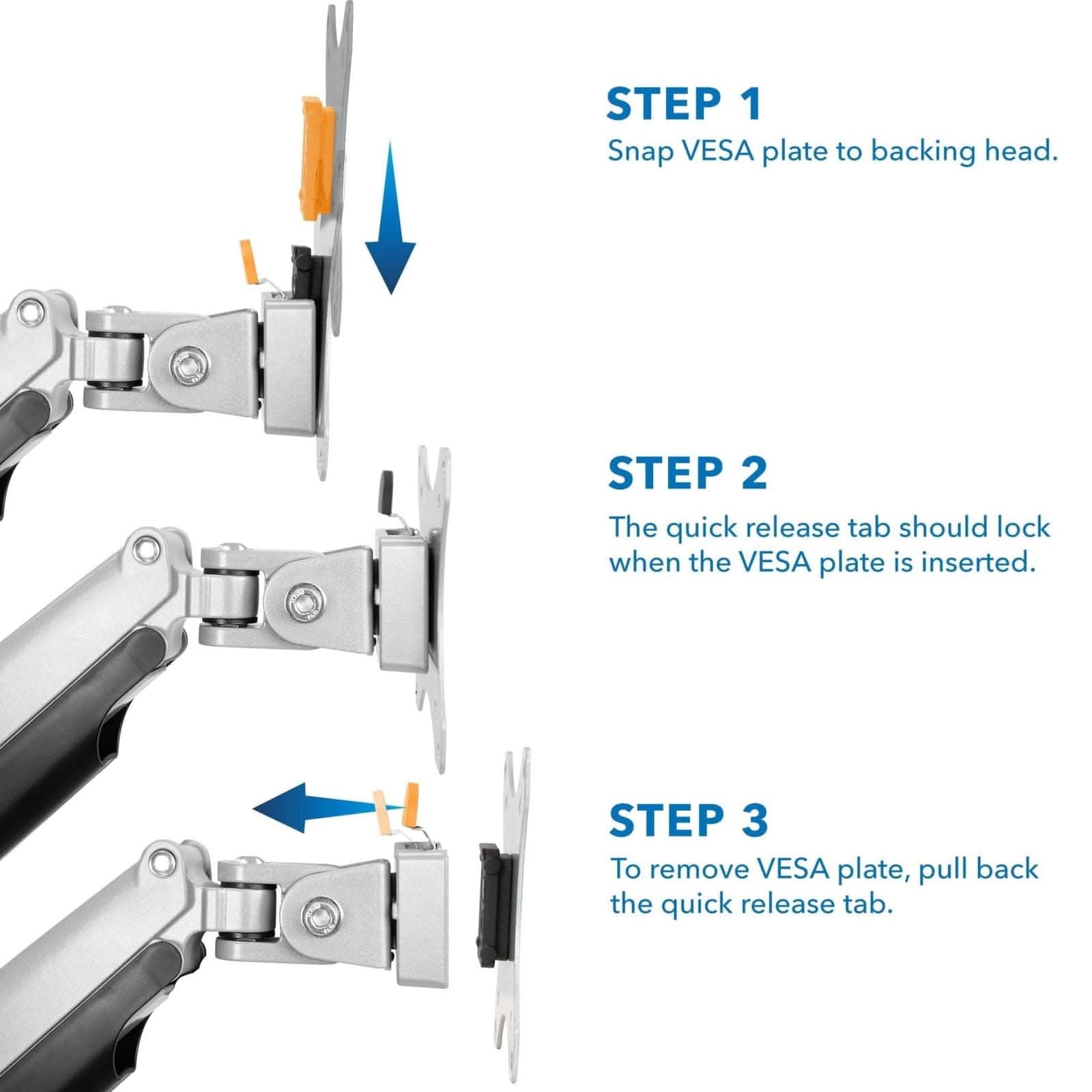 STEP 1

Snap VESA plate to backing head.

STEP 2

The quick release tab should lock when the VESA plate is inserted.

STEP 3

To remove VESA plate, pull back the quick release tab.