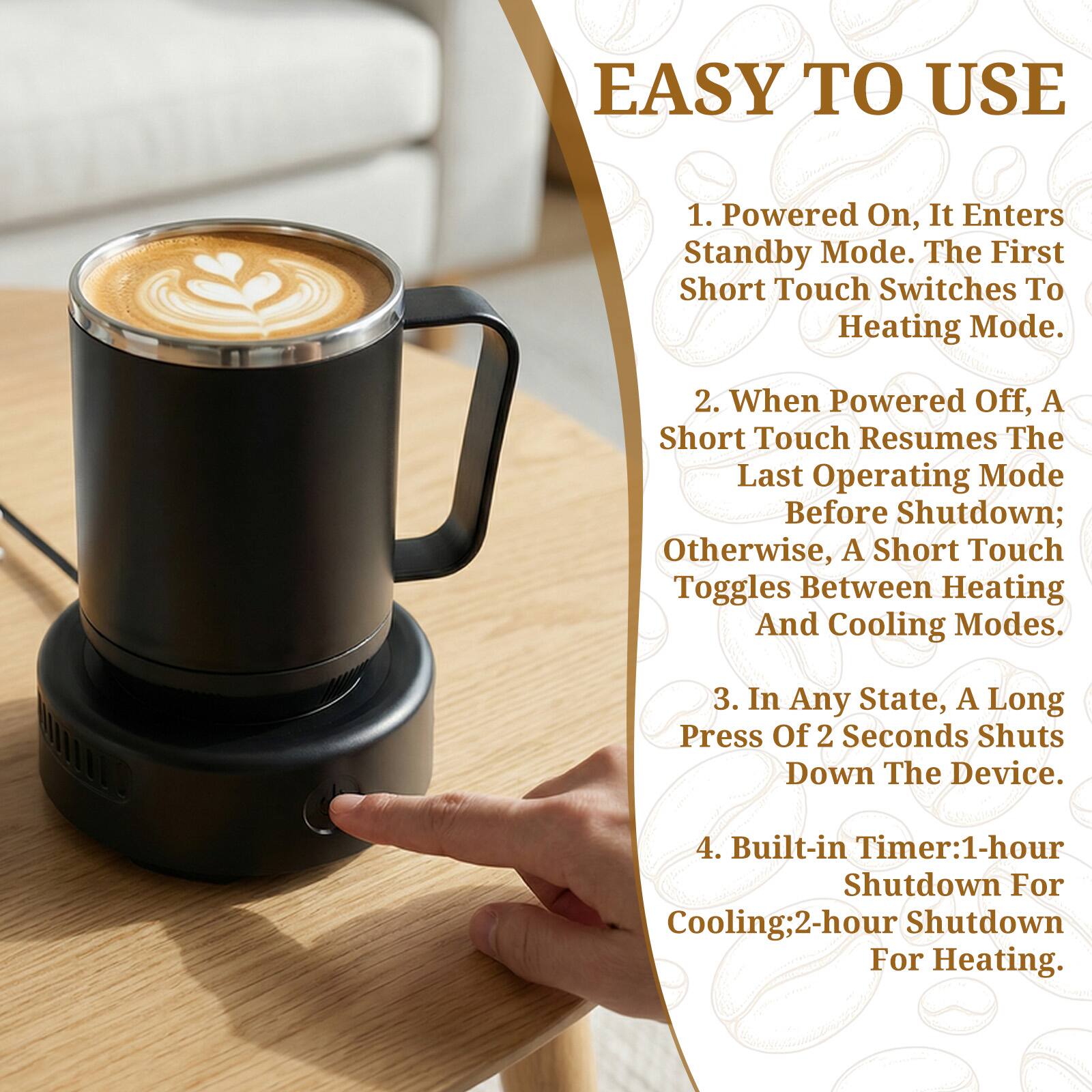 EASY TO USE

1. Powered On, It Enters Standby Mode. The First Short Touch Switches To Heating Mode.

2. When Powered Off, A Short Touch Resumes The Last Operating Mode Before Shutdown; Otherwise, A Short Touch Toggles Between Heating And Cooling Modes.

3. In Any State, A Long Press Of 2 Seconds Shuts Down The Device.

4. Built-in Timer:1-hour Shutdown For Cooling;2-hour Shutdown For Heating.