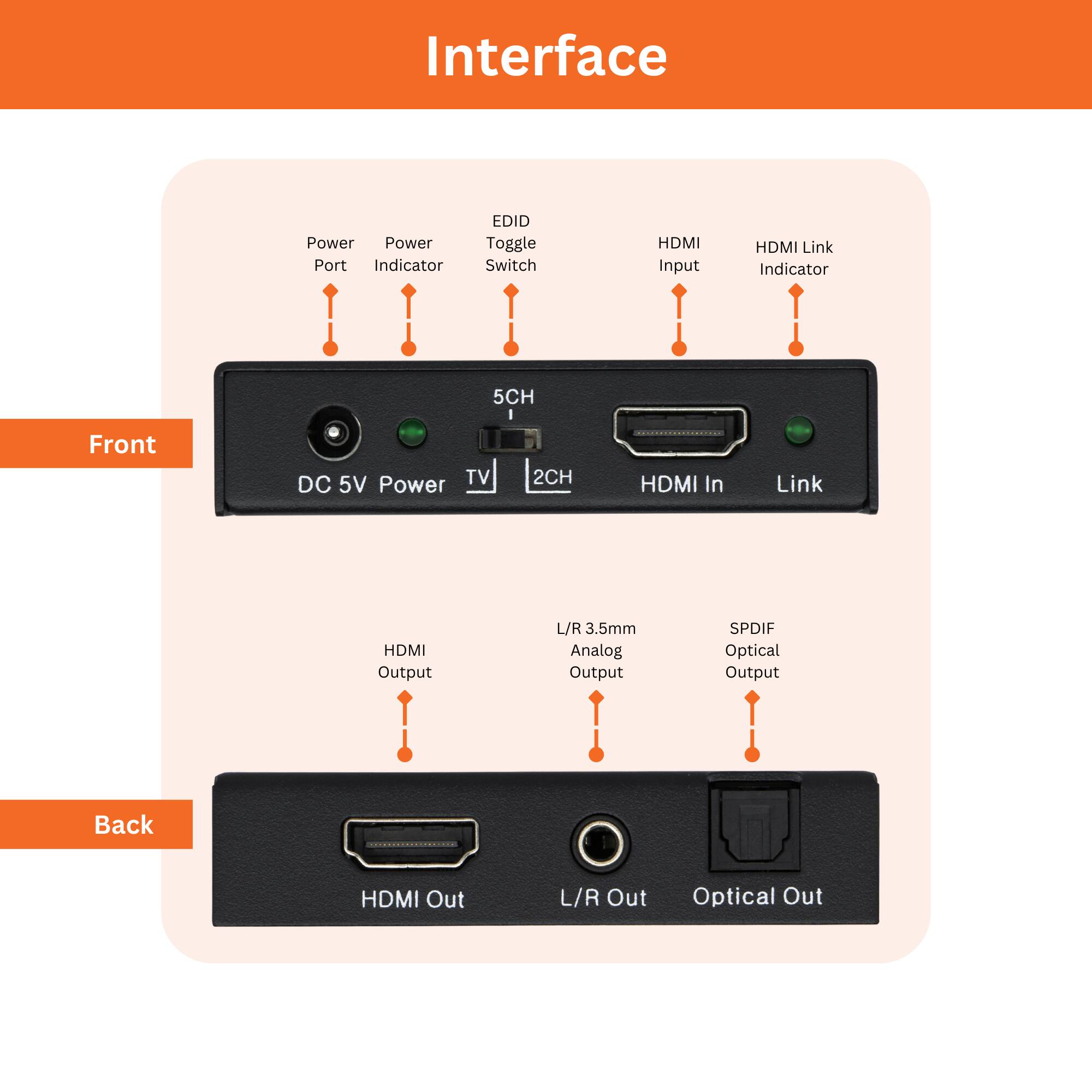 Interface

Power Port

Power Indicator

EDID Toggle Switch

HDMI Input

HDMI Link Indicator

Front

5CH

DC 5V Power TV 2CH HDMI In Link

HDMI Output

L/R 3.5mm Analog Output

SPDIF Optical Output

Back

HDMI Out L/R Out Optical Out