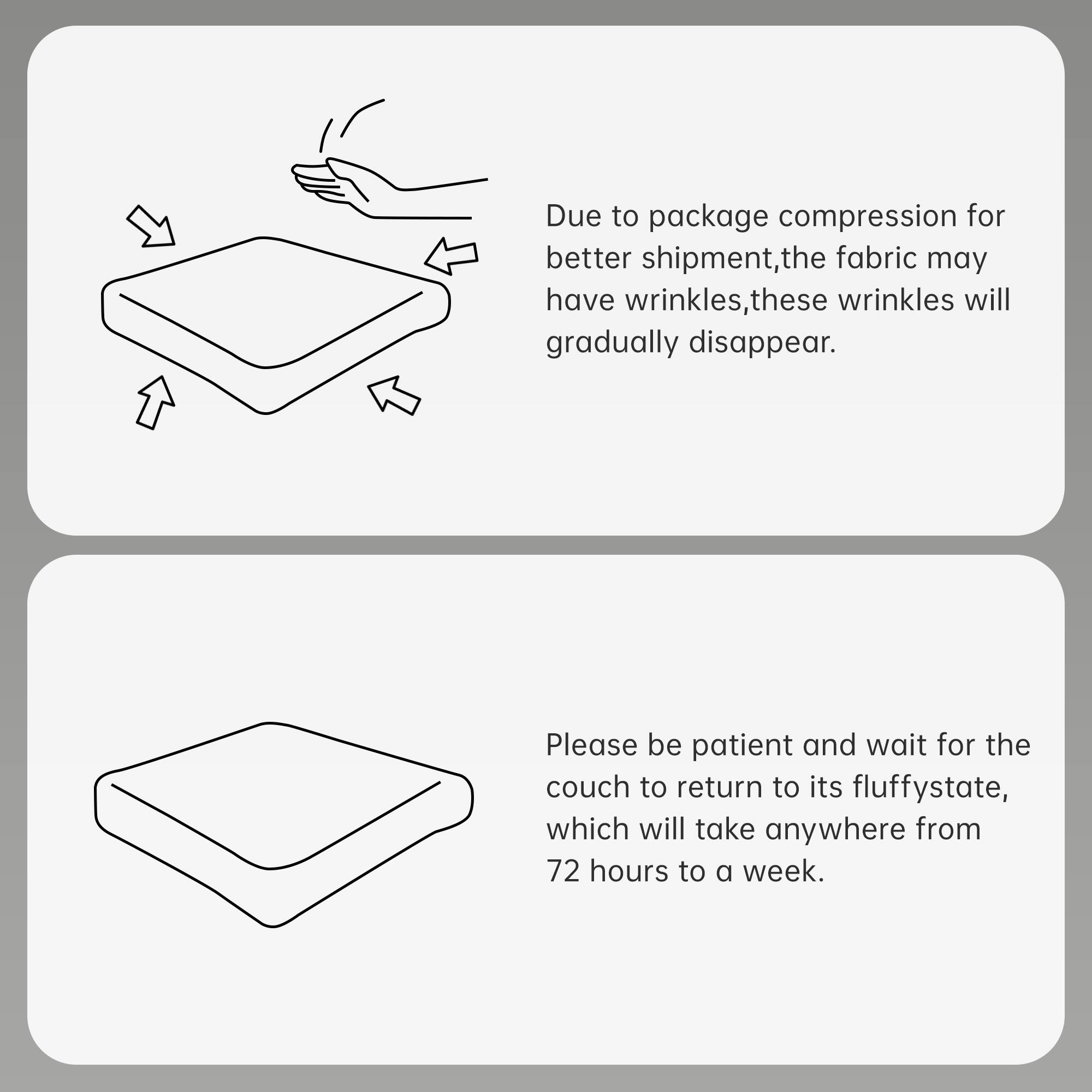 Due to package compression for better shipment,the fabric may have wrinkles,these wrinkles will gradually disappear.

Please be patient and wait for the couch to return to its fluffystate, which will take anywhere from 72 hours to a week.