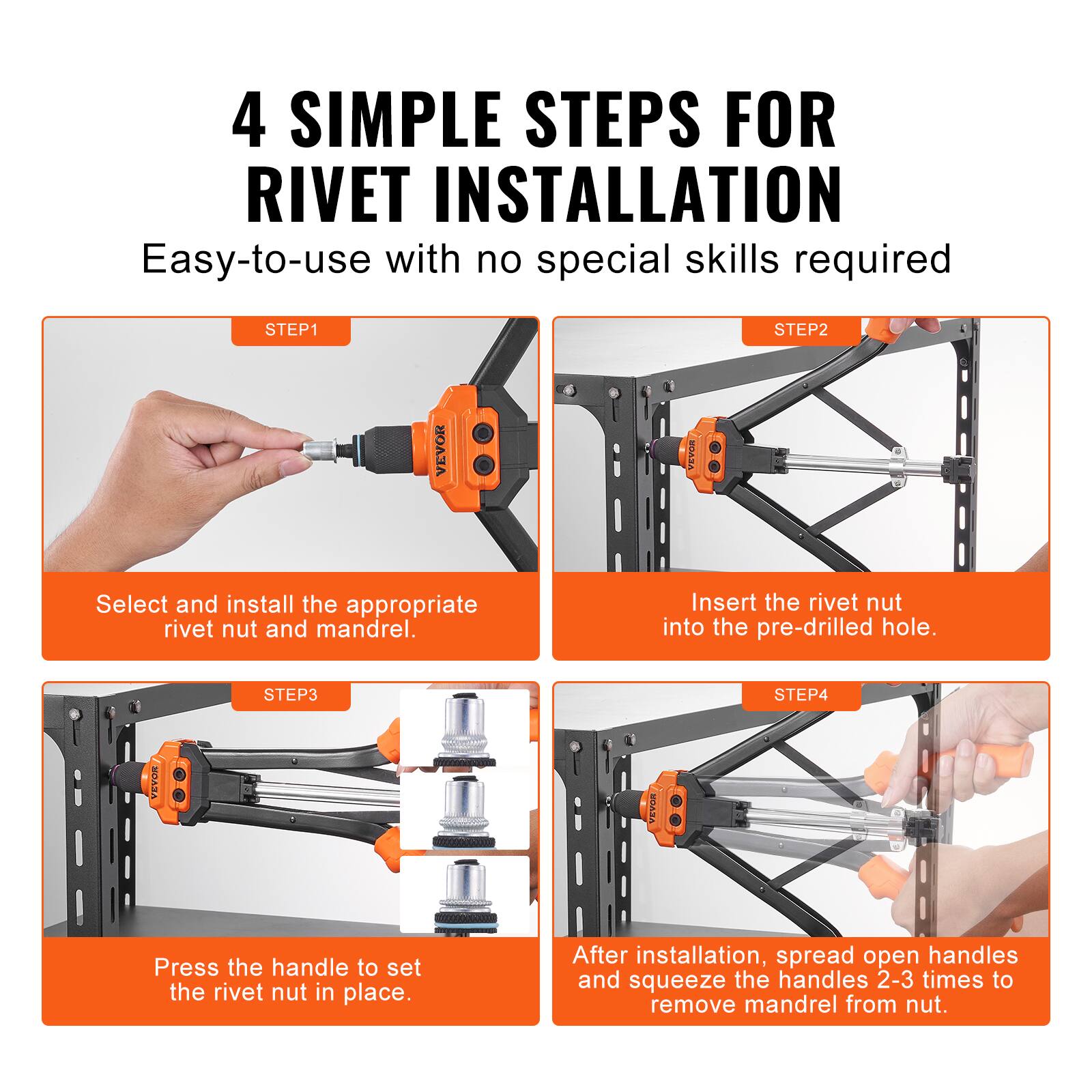 4 SIMPLE STEPS FOR RIVET INSTALLATION

Easy-to-use with no special skills required

STEP1

VEVOR

Select and install the appropriate rivet nut and mandrel.

STEP2

VEVOR

Insert the rivet nut into the pre-drilled hole.

STEP3

VEVOR

Press the handle to set the rivet nut in place.

STEP4

VEVOR

After installation, spread open handles and squeeze the handles 2-3 times to remove mandrel from nut.