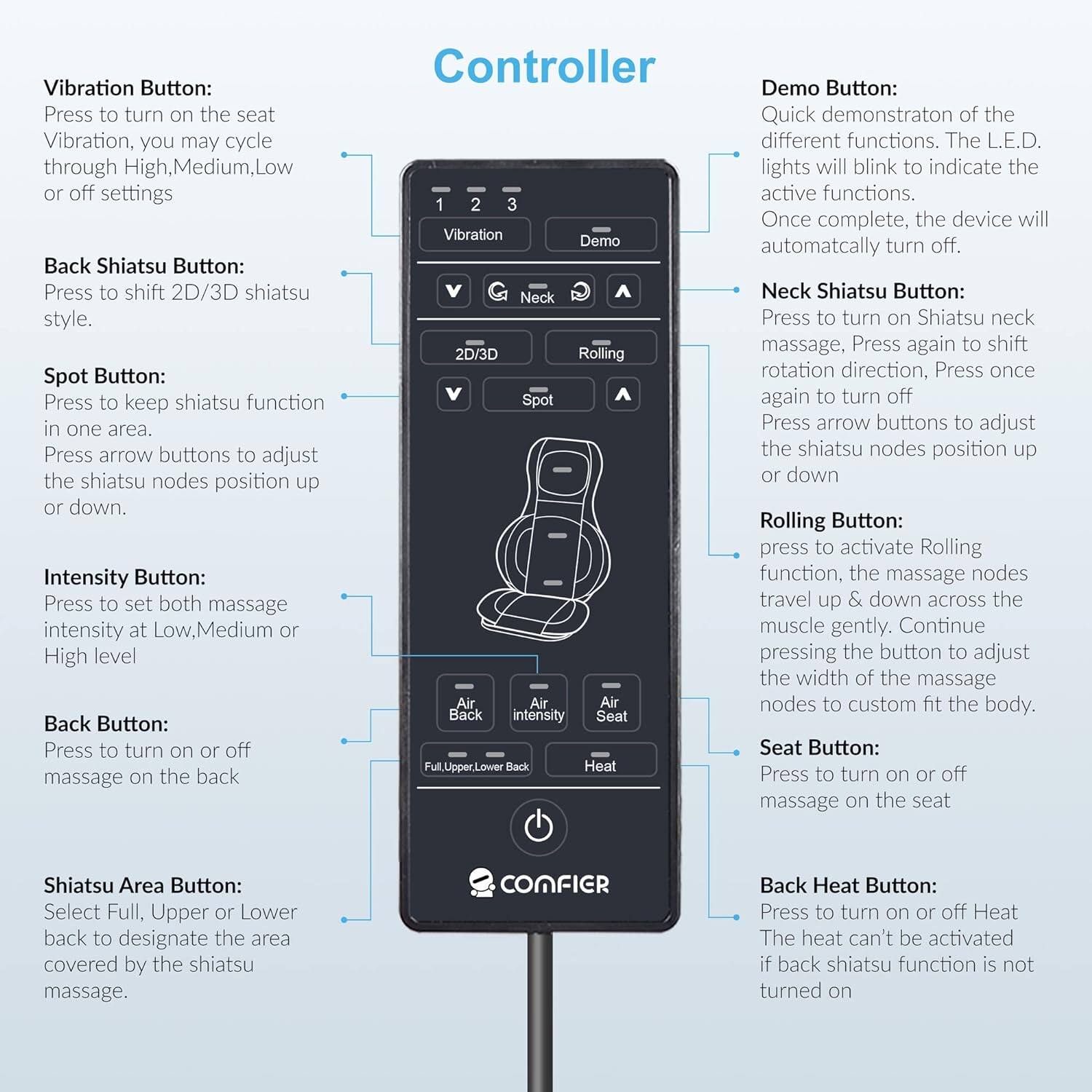 Controller

Vibration Button:
Press to turn on the seat Vibration, you may cycle through High,Medium,Low or off settings

Back Shiatsu Button:
Press to shift 2D/3D shiatsu style.

Spot Button:
Press to keep shiatsu function in one area.
Press arrow buttons to adjust the shiatsu nodes position up or down.

Intensity Button:
Press to set both massage intensity at Low,Medium or High level

Back Button:
Press to turn on or off massage on the back

Shiatsu Area Button:
Select Full, Upper or Lower back to designate the area covered by the shiatsu massage.

1 2 3
Vibration
Demo
Neck
2D/3D
Rolling
Spot
Air Back
Air intensity
Air Seat
Full,Upper,Lower Back
Heat
COMFIER

Demo Button:
Quick demonstraton of the different functions. The L.E.D. lights will blink to indicate the active functions.
Once complete, the device will automatcally turn off.

Neck Shiatsu Button:
Press to turn on Shiatsu neck massage, Press again to shift rotation direction, Press once again to turn off
Press arrow buttons to adjust the shiatsu nodes position up or down

Rolling Button:
press to activate Rolling function, the massage nodes travel up & down across the muscle gently. Continue pressing the button to adjust the width of the massage nodes to custom fit the body.

Seat Button:
Press to turn on or off massage on the seat

Back Heat Button:
Press to turn on or off Heat
The heat can't be activated if back shiatsu function is not turned on