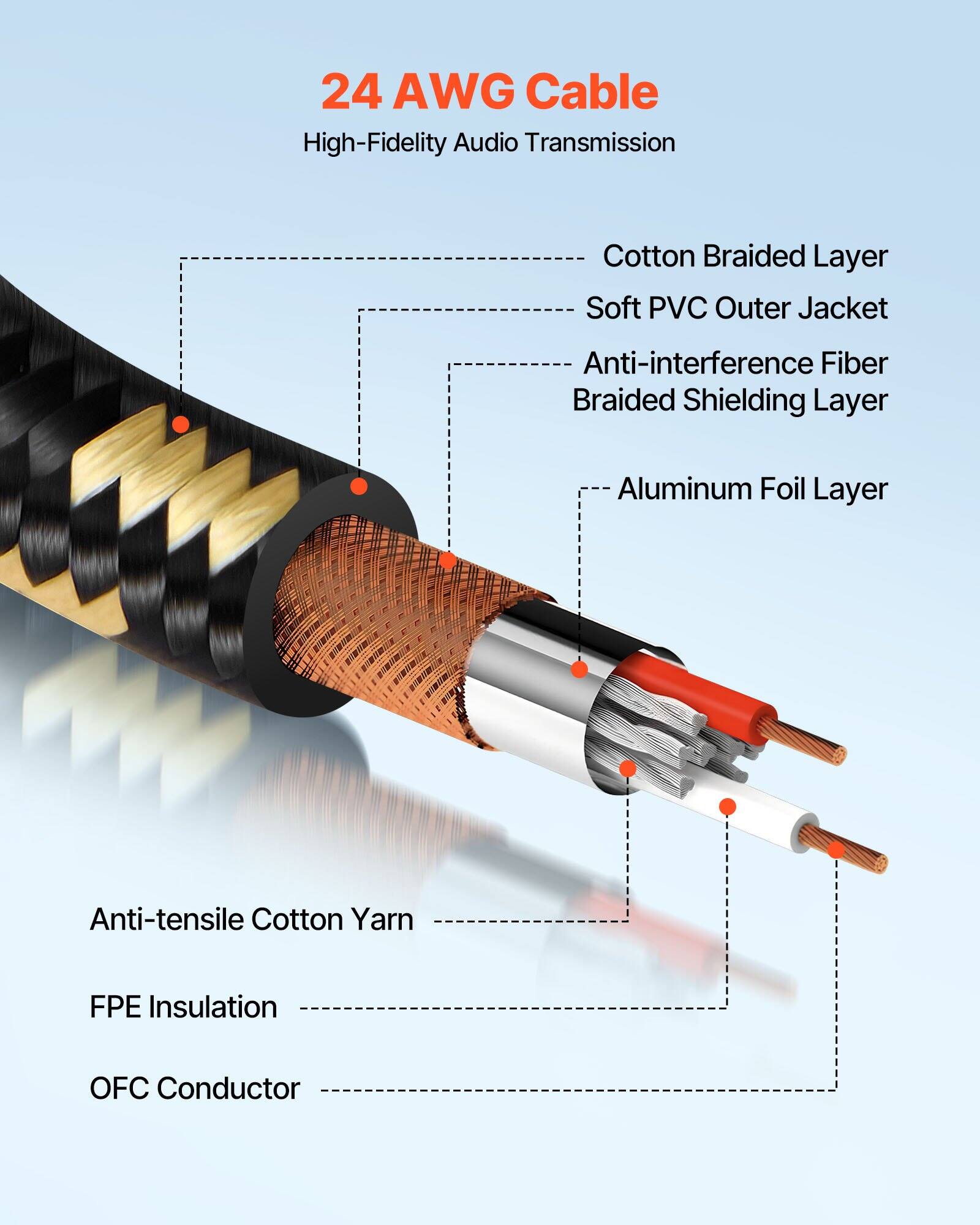 24 AWG Cable

High-Fidelity Audio Transmission

Cotton Braided Layer

Soft PVC Outer Jacket

Anti-interference Fiber Braided Shielding Layer

Aluminum Foil Layer

Anti-tensile Cotton Yarn

FPE Insulation

OFC Conductor