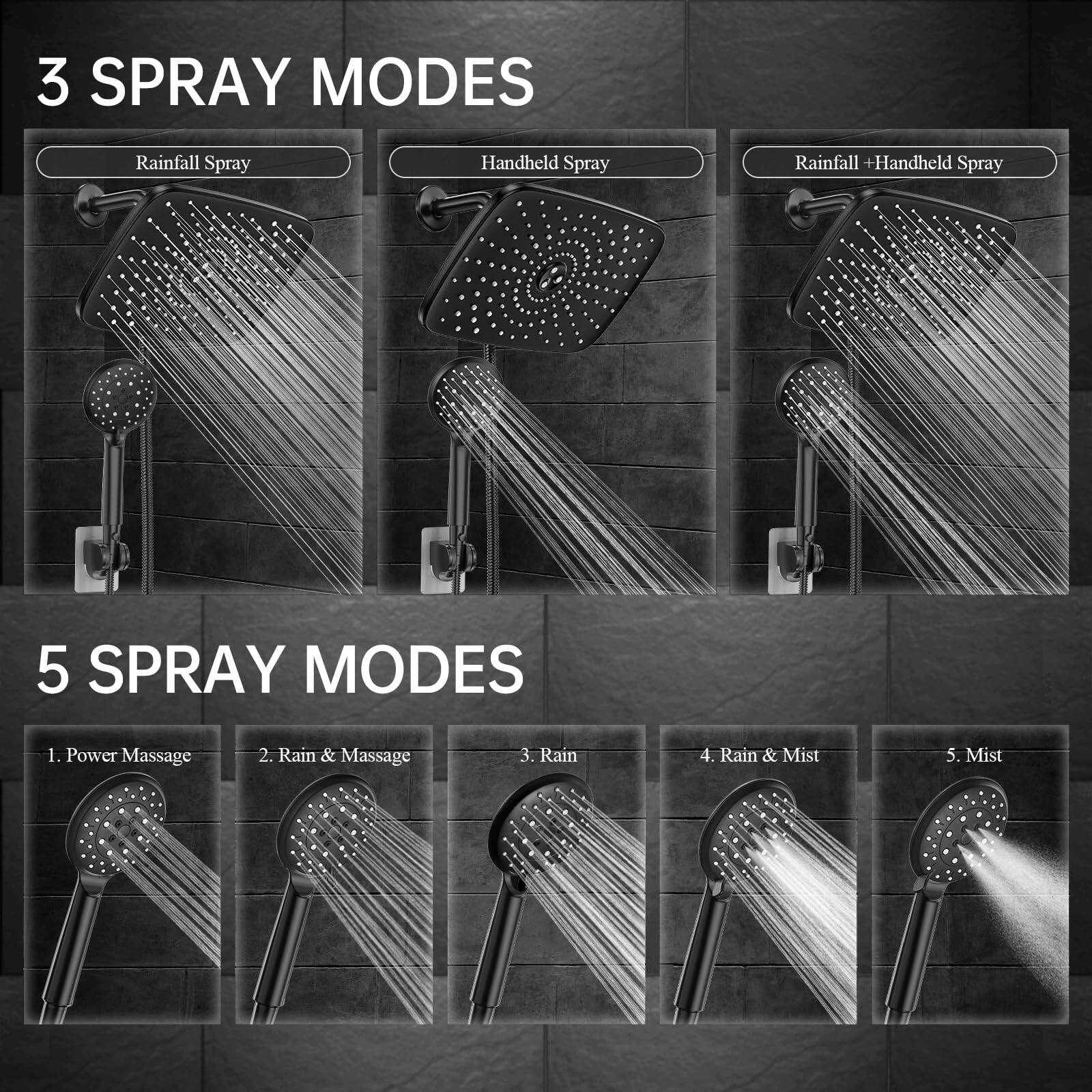 3 SPRAY MODES

Rainfall Spray

Handheld Spray

Rainfall +Handheld Spray

5 SPRAY MODES

1. Power Massage

2. Rain & Massage

3. Rain

4. Rain & Mist

5. Mist