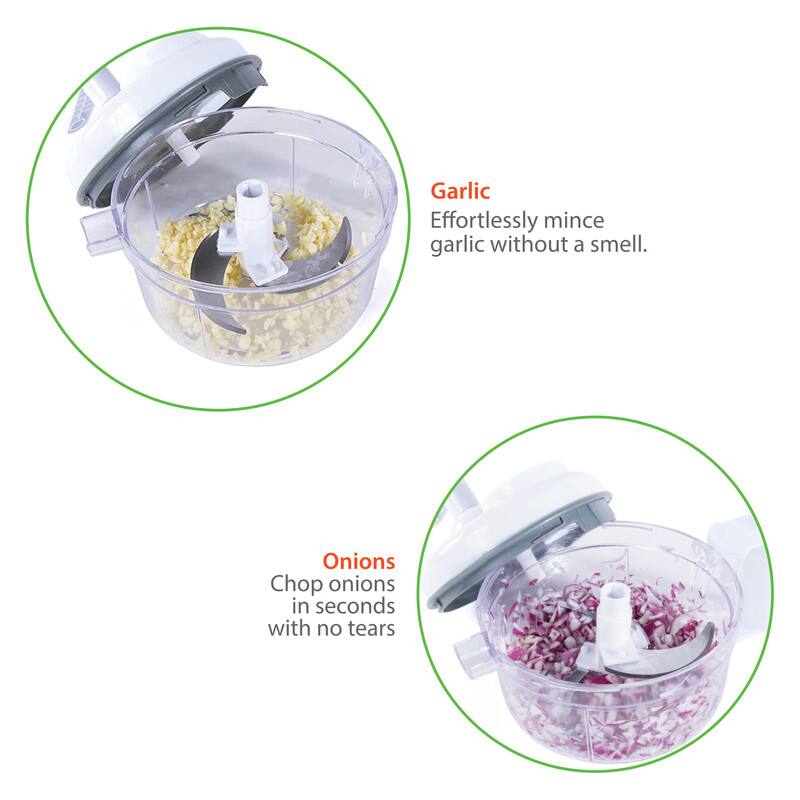 Garlic
Effortlessly mince garlic without a smell.

Onions
Chop onions in seconds with no tears