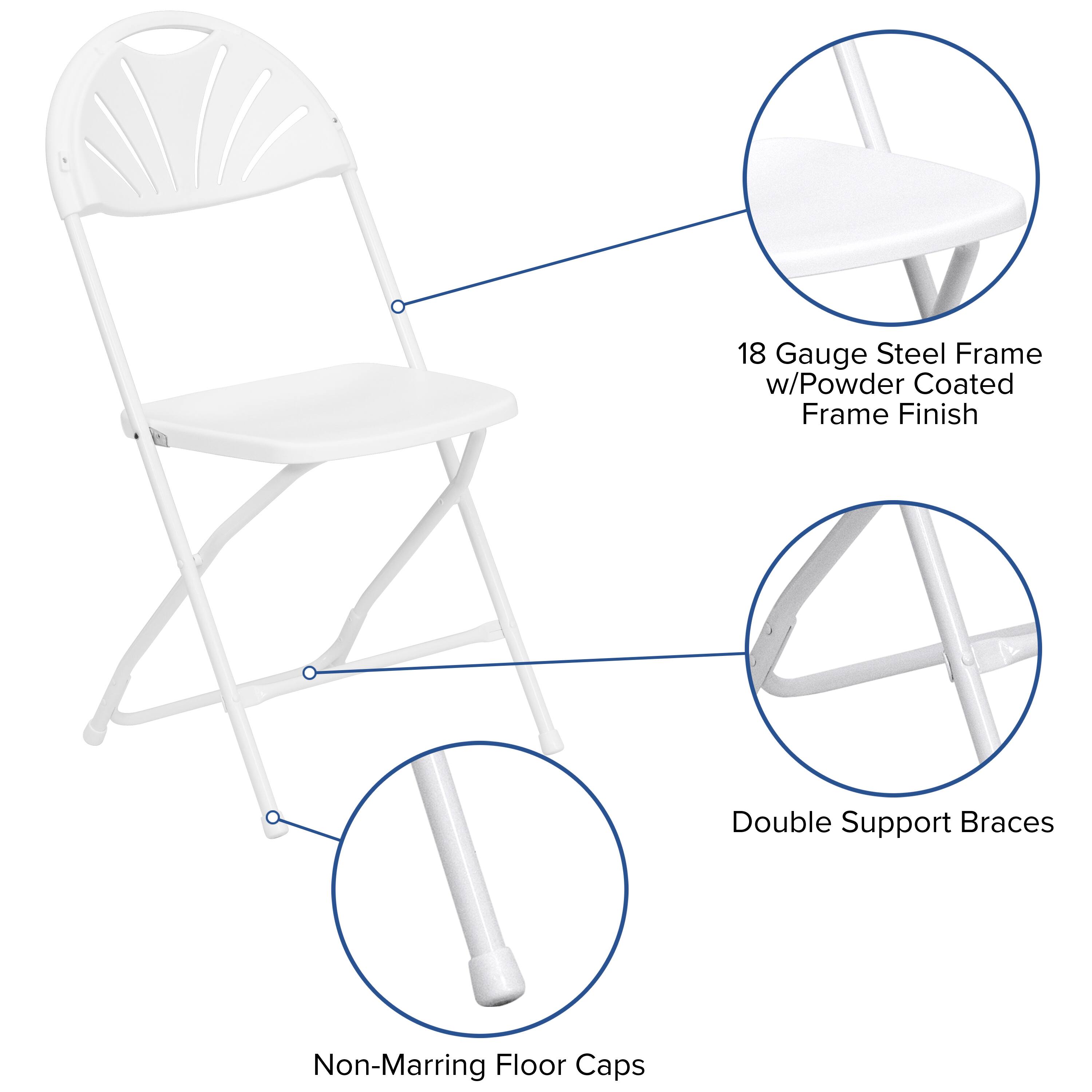 18 Gauge Steel Frame w/Powder Coated Frame Finish

Double Support Braces

Non-Marring Floor Caps