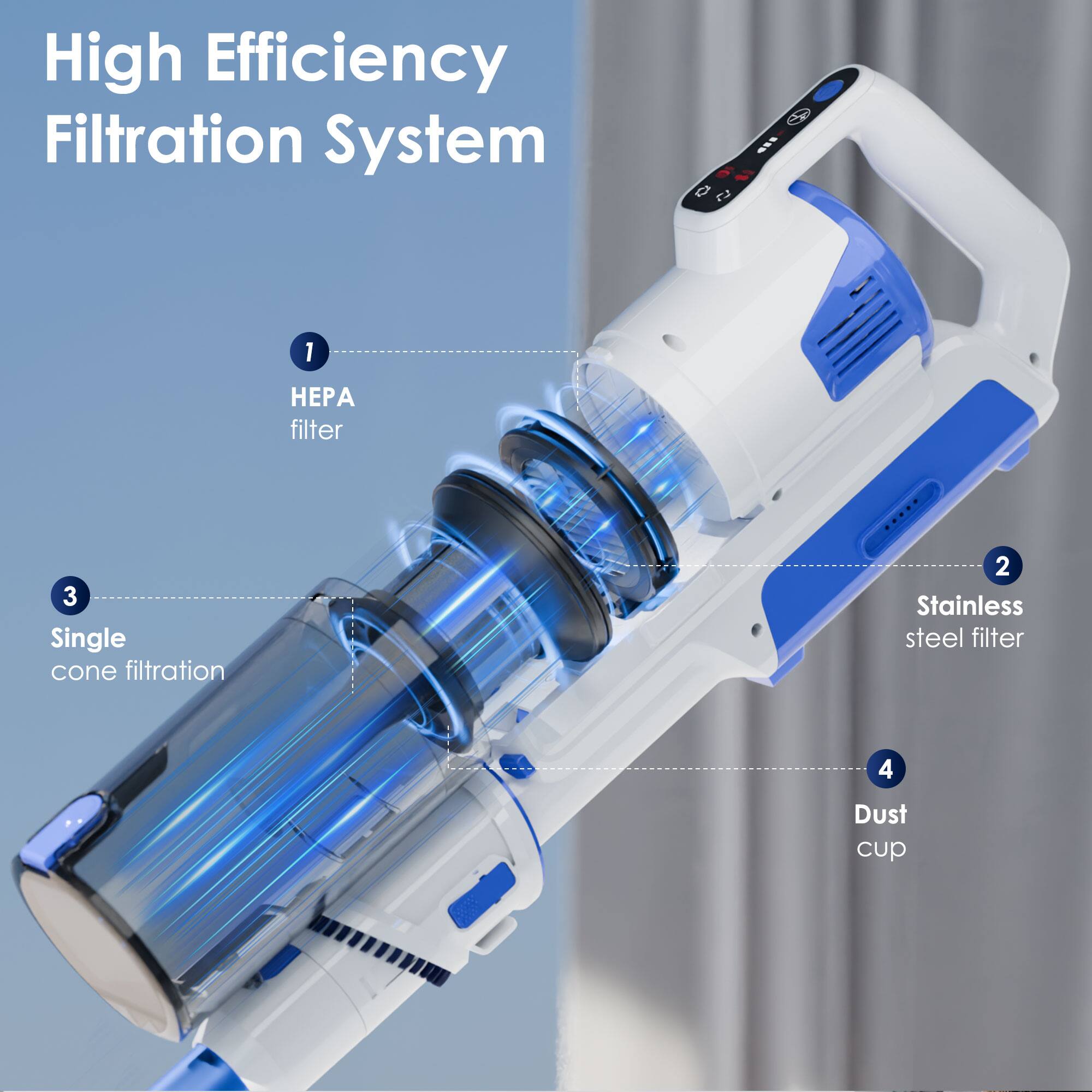 High Efficiency Filtration System

1
HEPA filter

2
Stainless steel filter

3
Single cone filtration

4
Dust cup