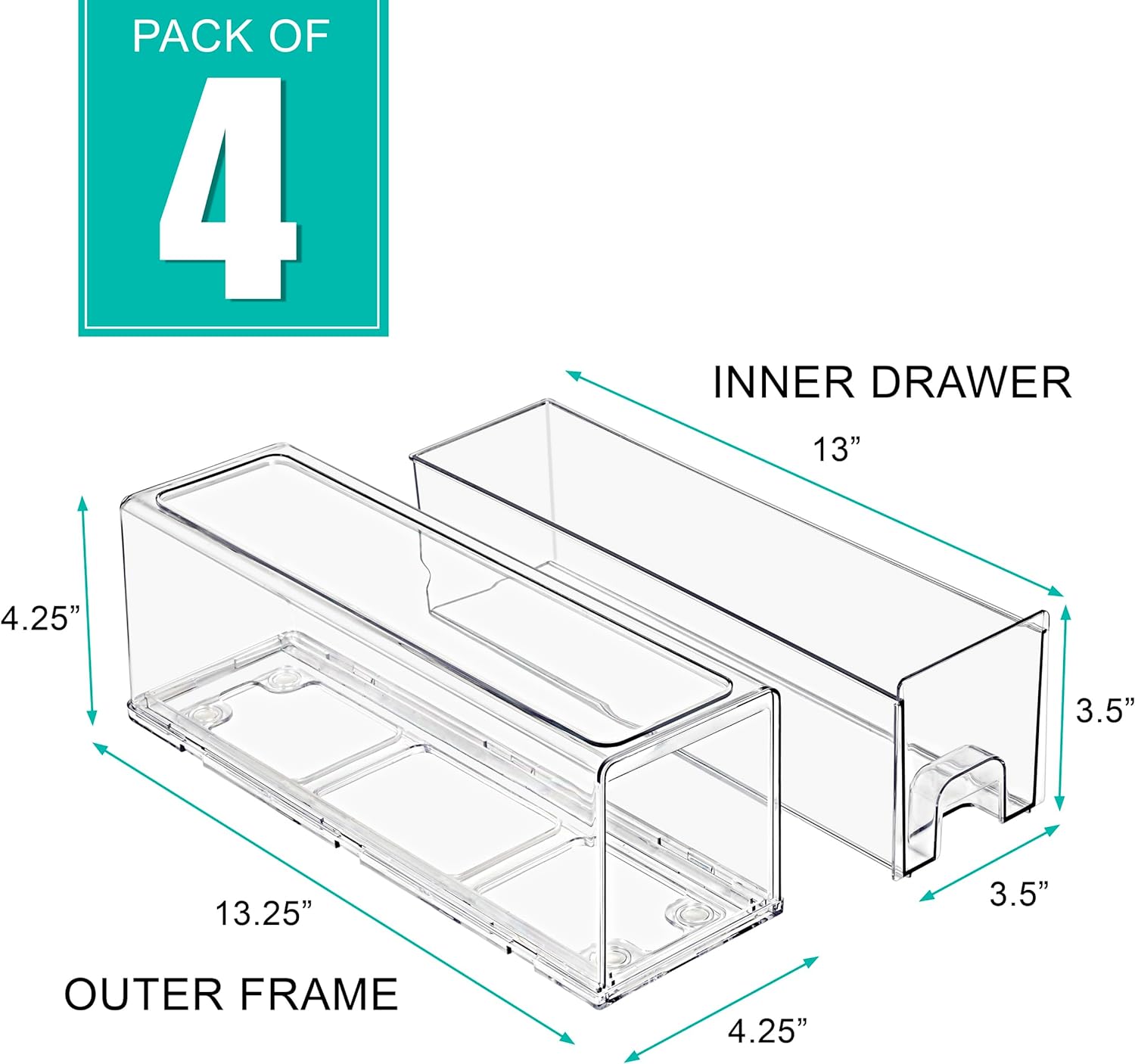 PACK OF
4

INNER DRAWER

13”

4.25”

3.5”

3.5”

13.25”

OUTER FRAME

4.25”