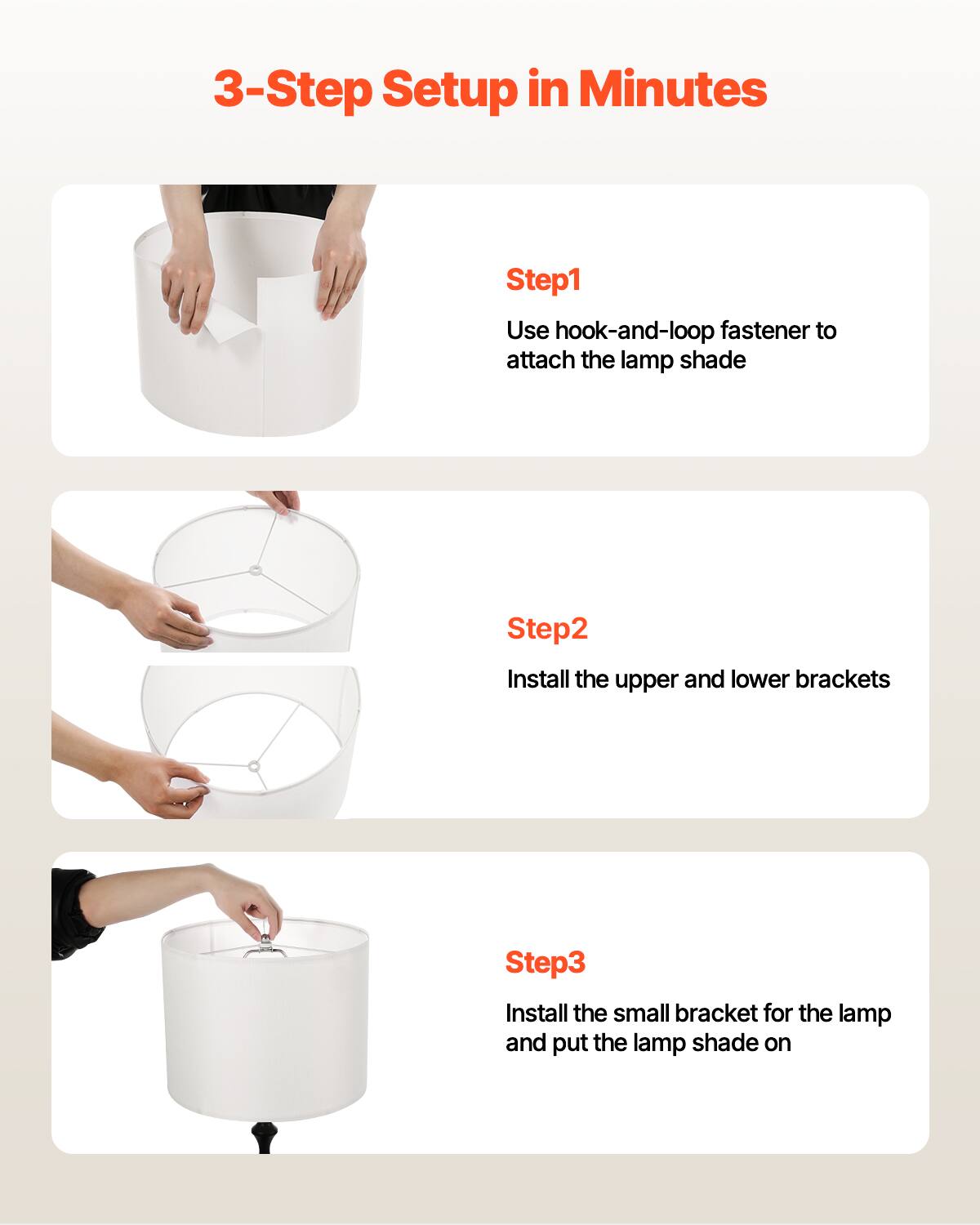 3-Step Setup in Minutes

Step1

Use hook-and-loop fastener to attach the lamp shade

Step2

Install the upper and lower brackets

Step3

Install the small bracket for the lamp and put the lamp shade on