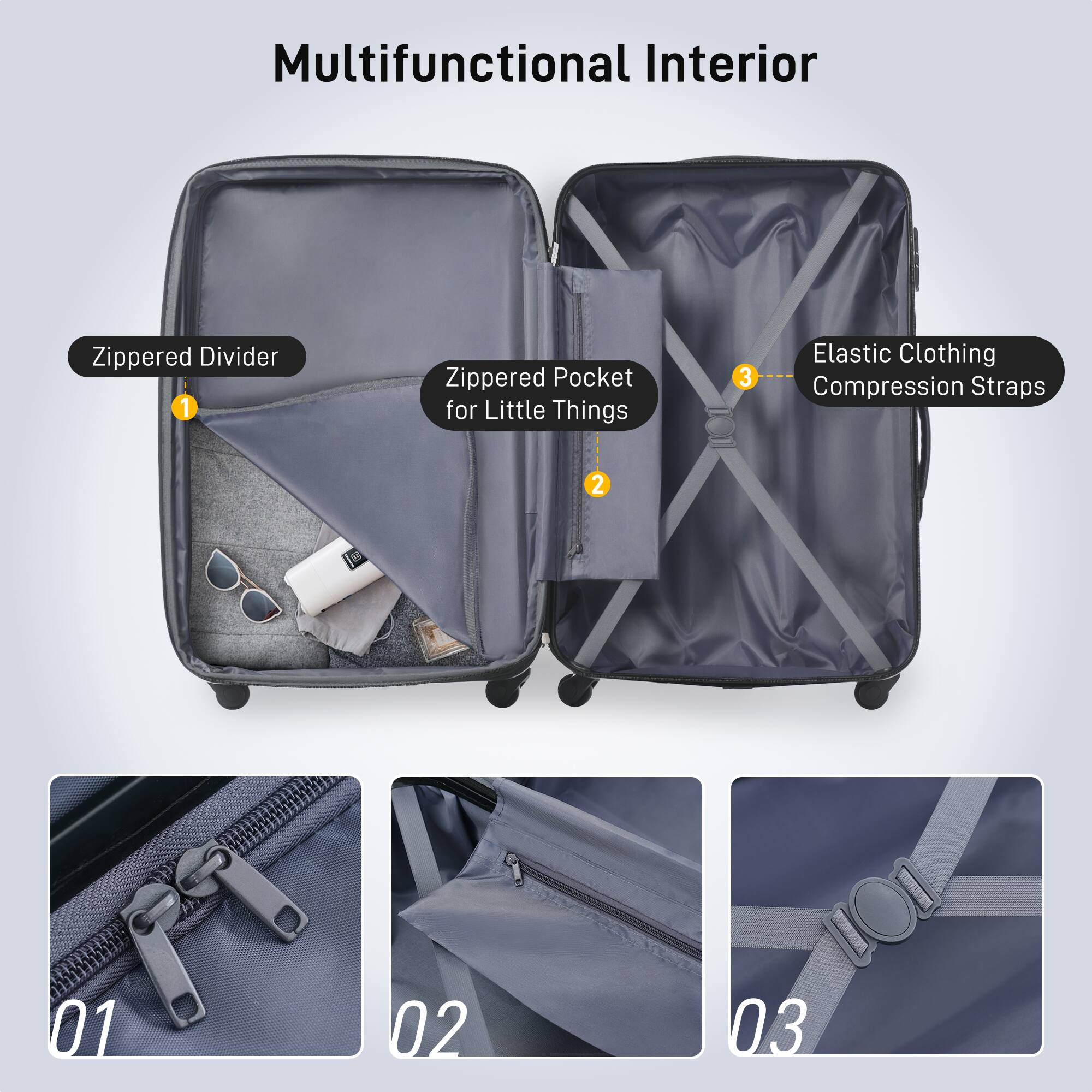 Multifunctional Interior

Zippered Divider

1

Zippered Pocket for Little Things

2

3

Elastic Clothing Compression Straps

01

02

03