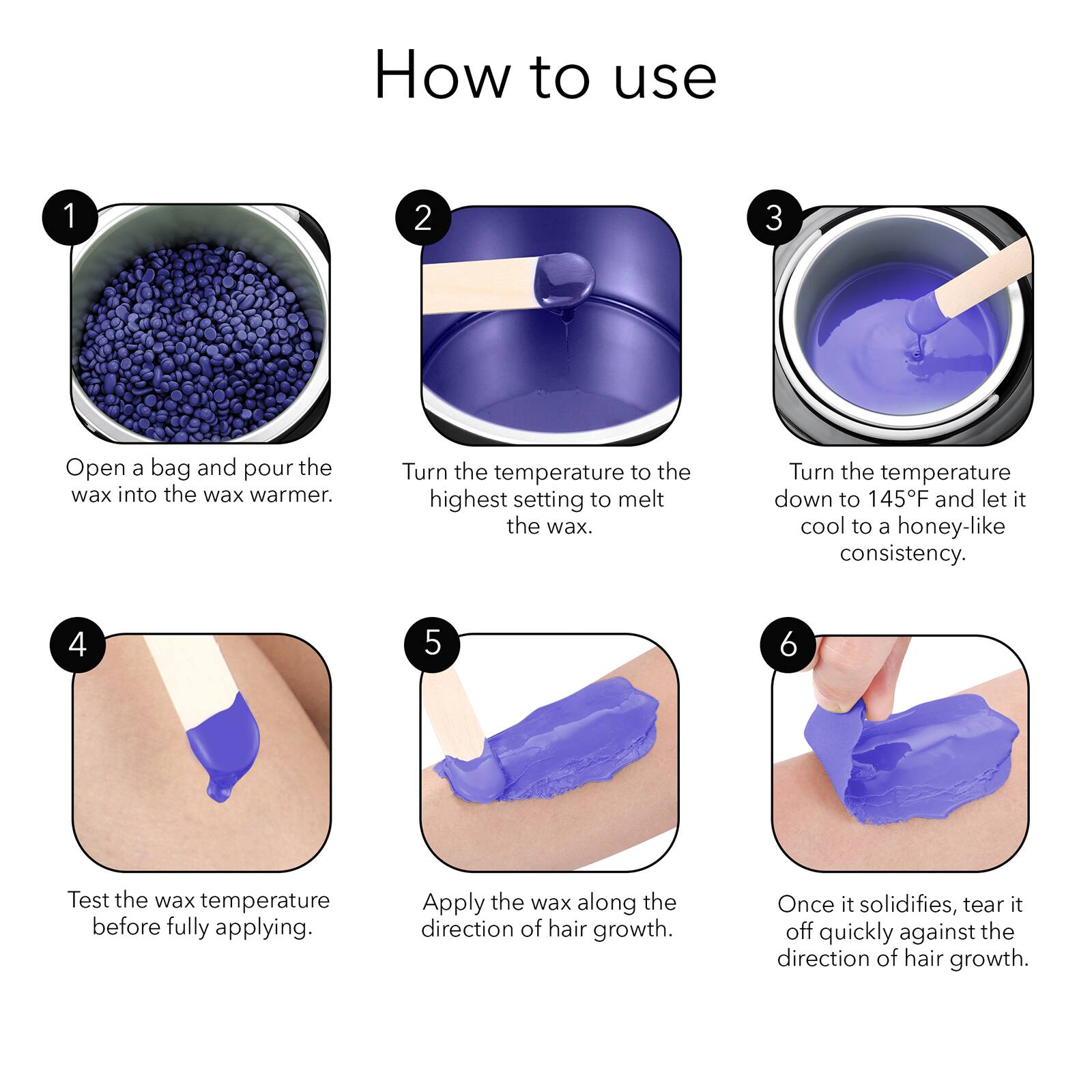 How to use

1

Open a bag and pour the wax into the wax warmer.

2

Turn the temperature to the highest setting to melt the wax.

3

Turn the temperature down to 145°F and let it cool to a honey-like consistency.

4

Test the wax temperature before fully applying.

5

Apply the wax along the direction of hair growth.

6

Once it solidifies, tear it off quickly against the direction of hair growth.