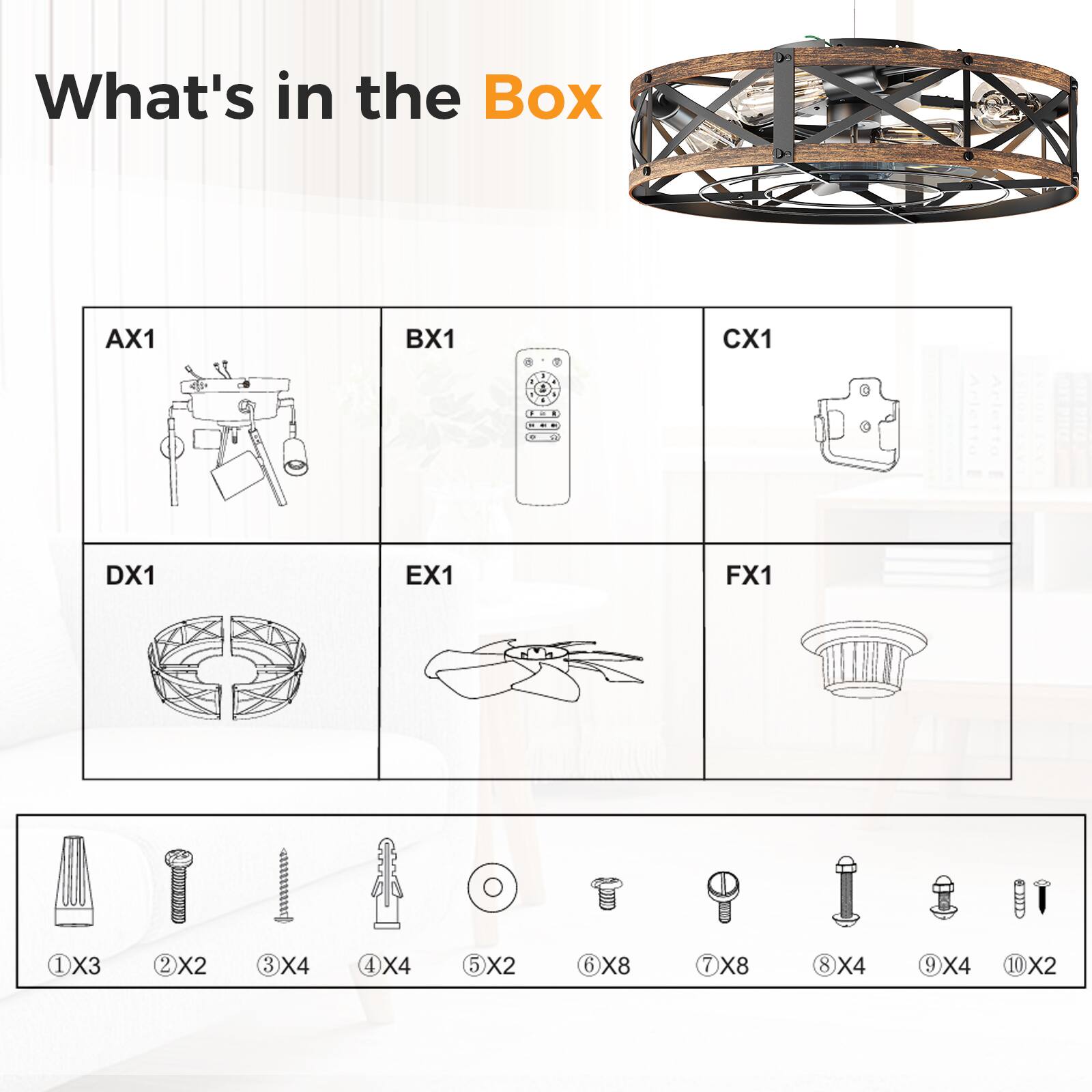 What's in the Box

| AX1 | BX1 | CX1 |
|---|---|---|
| DX1 | EX1 | FX1 |

①X3 ②X2 ③X4 ④X4 ⑤X2 ⑥X8 ⑦X8 ⑧X4 ⑨X4 ⑩X2