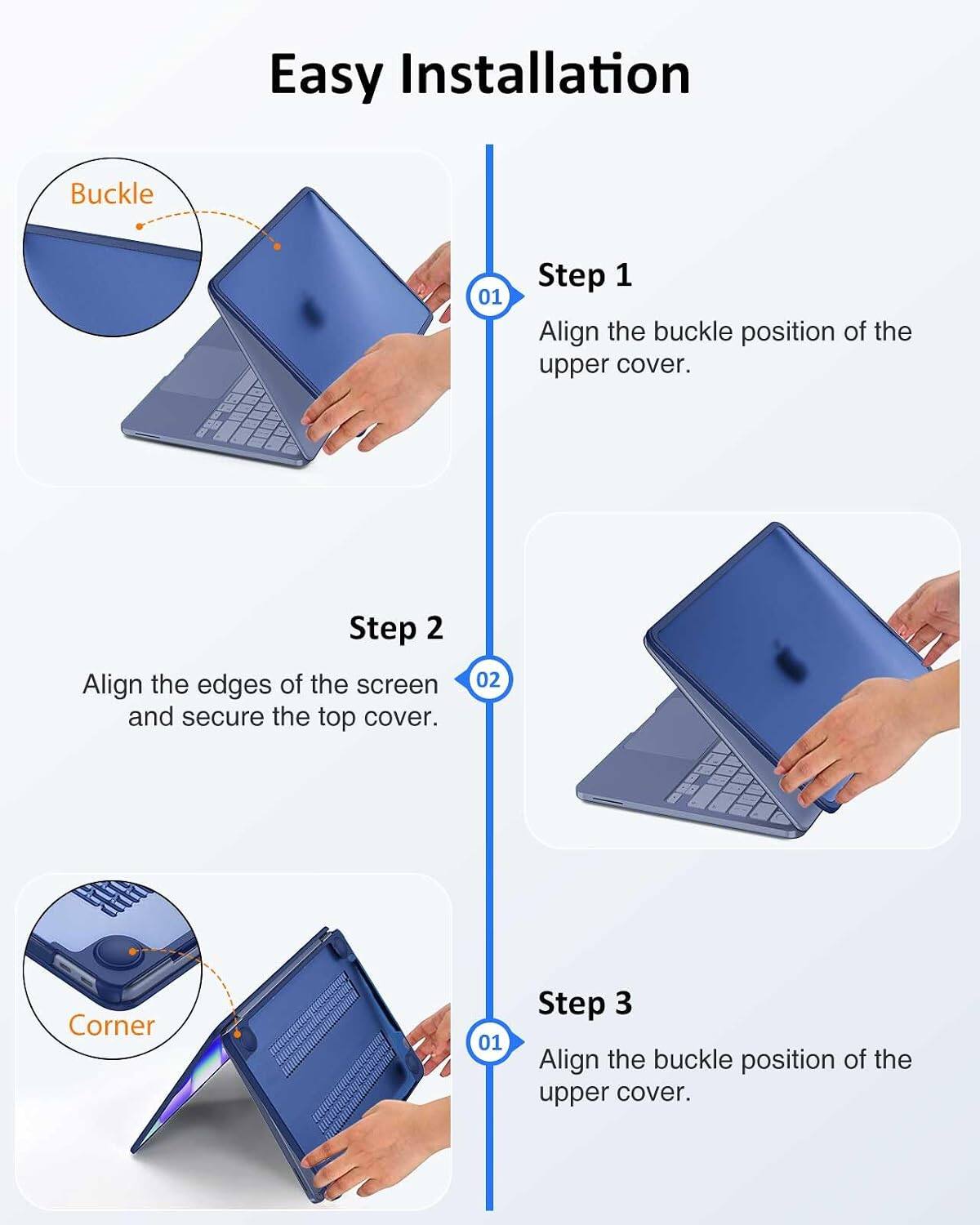 Easy Installation

Buckle

01

Step 1

Align the buckle position of the upper cover.

Step 2

Align the edges of the screen and secure the top cover.

02

Corner

01

Step 3

Align the buckle position of the upper cover.