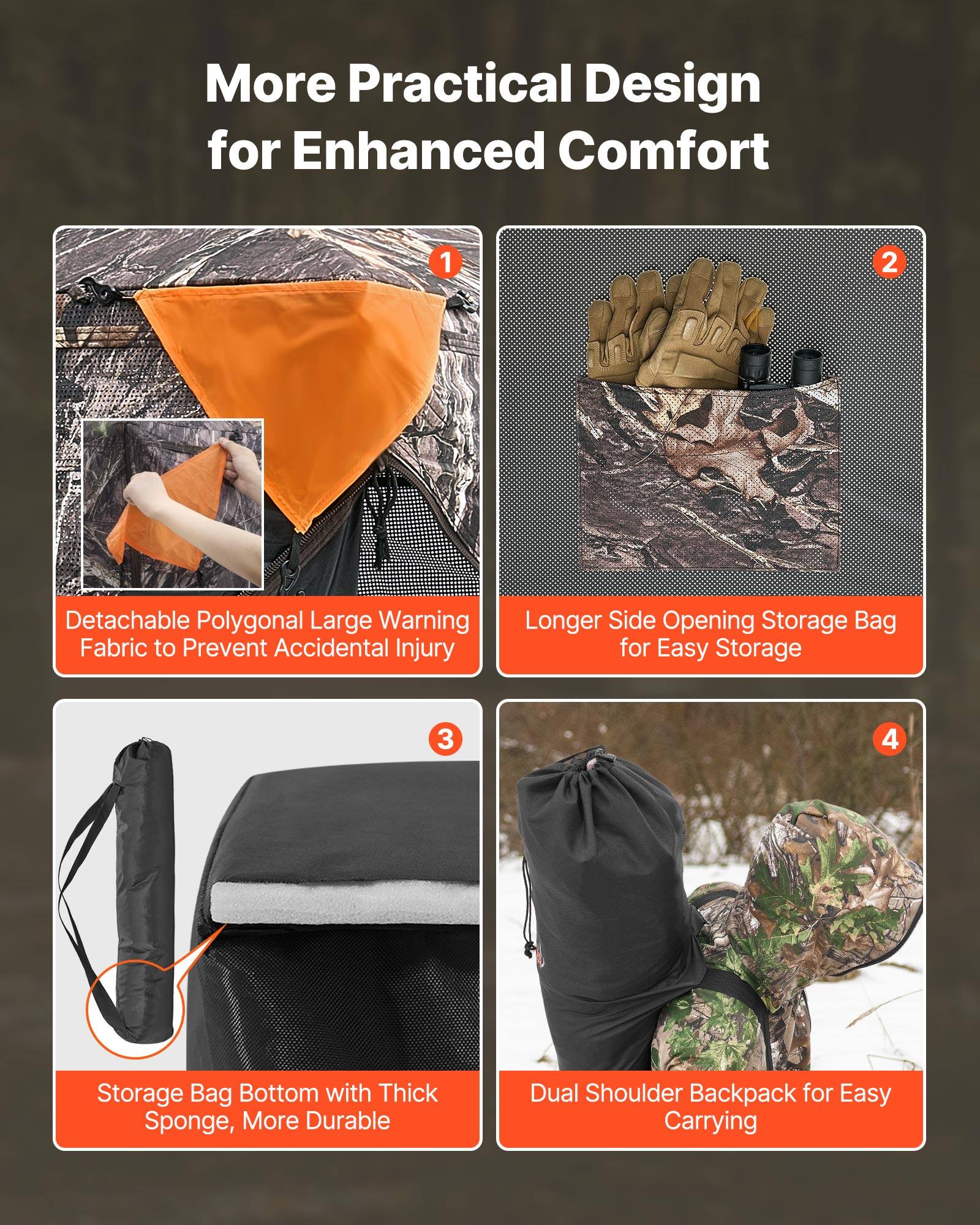 More Practical Design for Enhanced Comfort

1

Detachable Polygonal Large Warning Fabric to Prevent Accidental Injury

2

Longer Side Opening Storage Bag for Easy Storage

3

Storage Bag Bottom with Thick Sponge, More Durable

4

Dual Shoulder Backpack for Easy Carrying