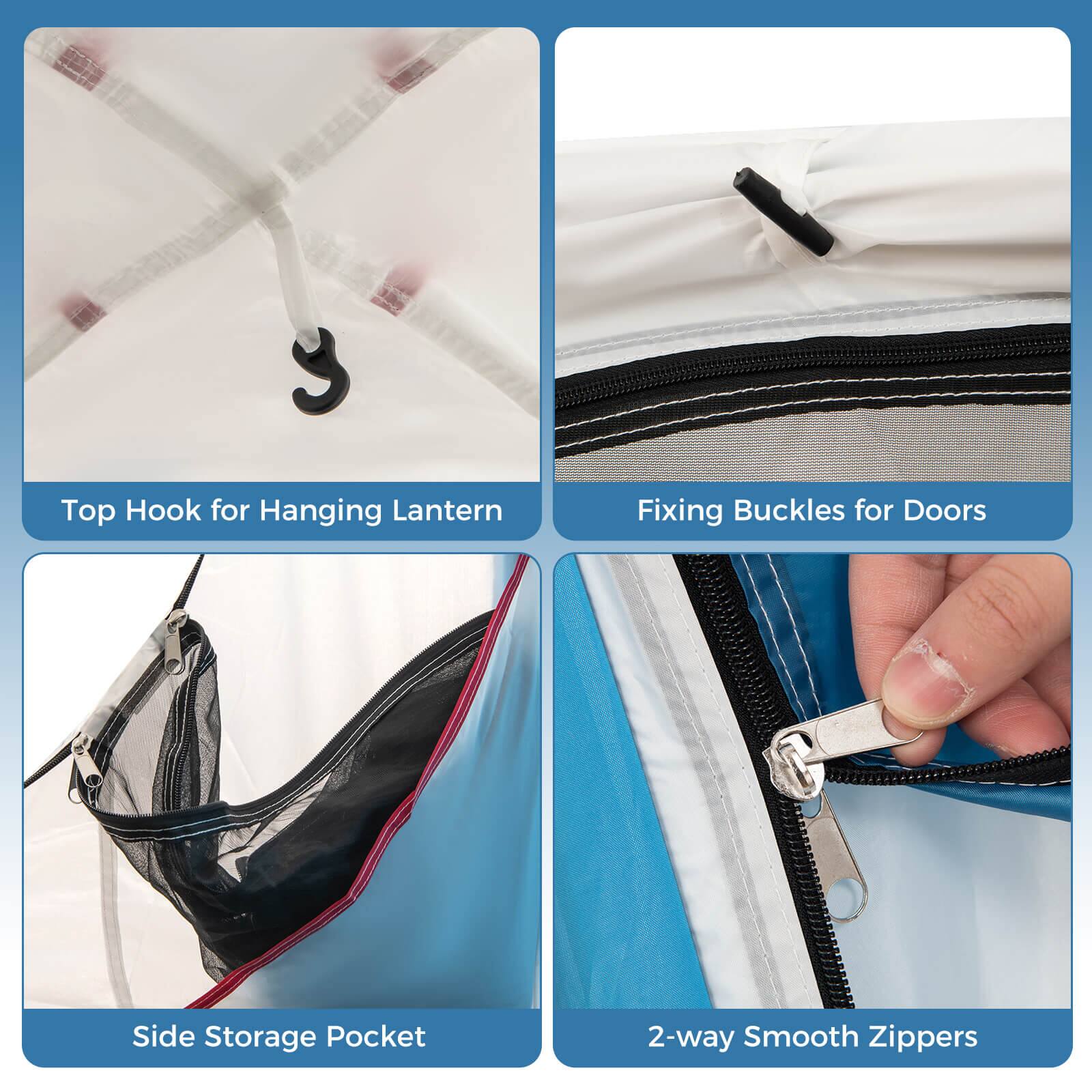 Top Hook for Hanging Lantern

Fixing Buckles for Doors

Side Storage Pocket

2-way Smooth Zippers